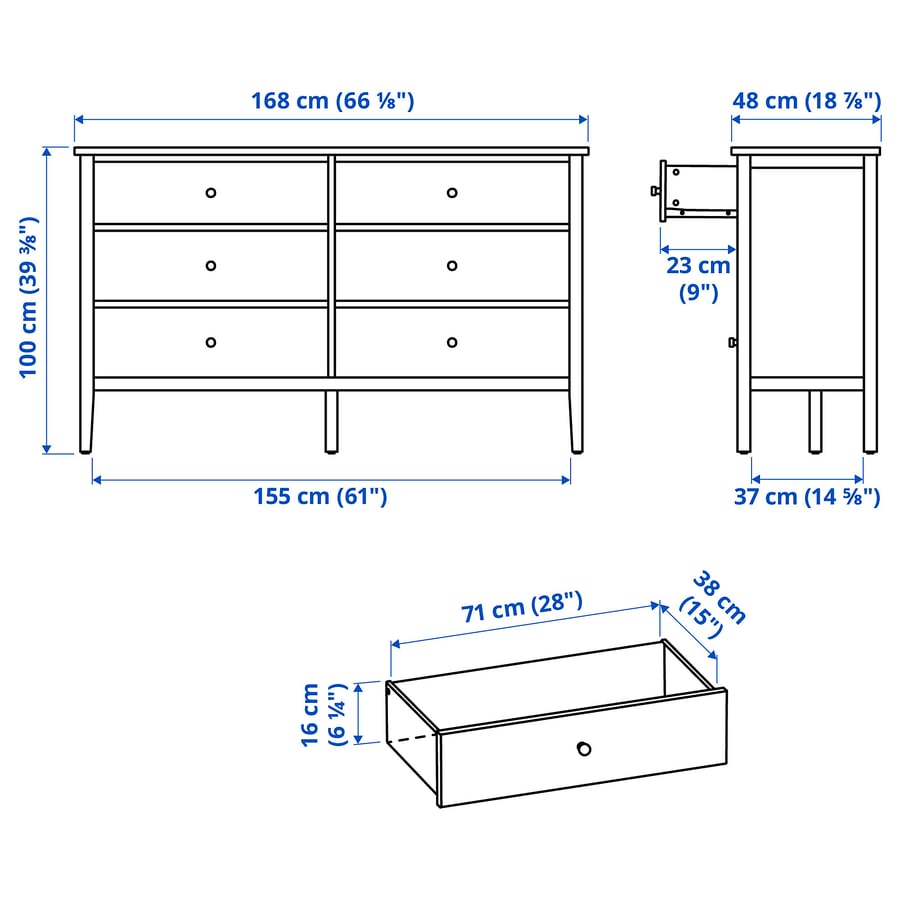 168 cm (66 ⅛")

48 cm (18 ⅞")

100 cm (39 ⅜")

23 cm (9")

155 cm (61")

37 cm (14 ⅝")

71 cm (28")

38 cm (15")

16 cm (6 ¼")