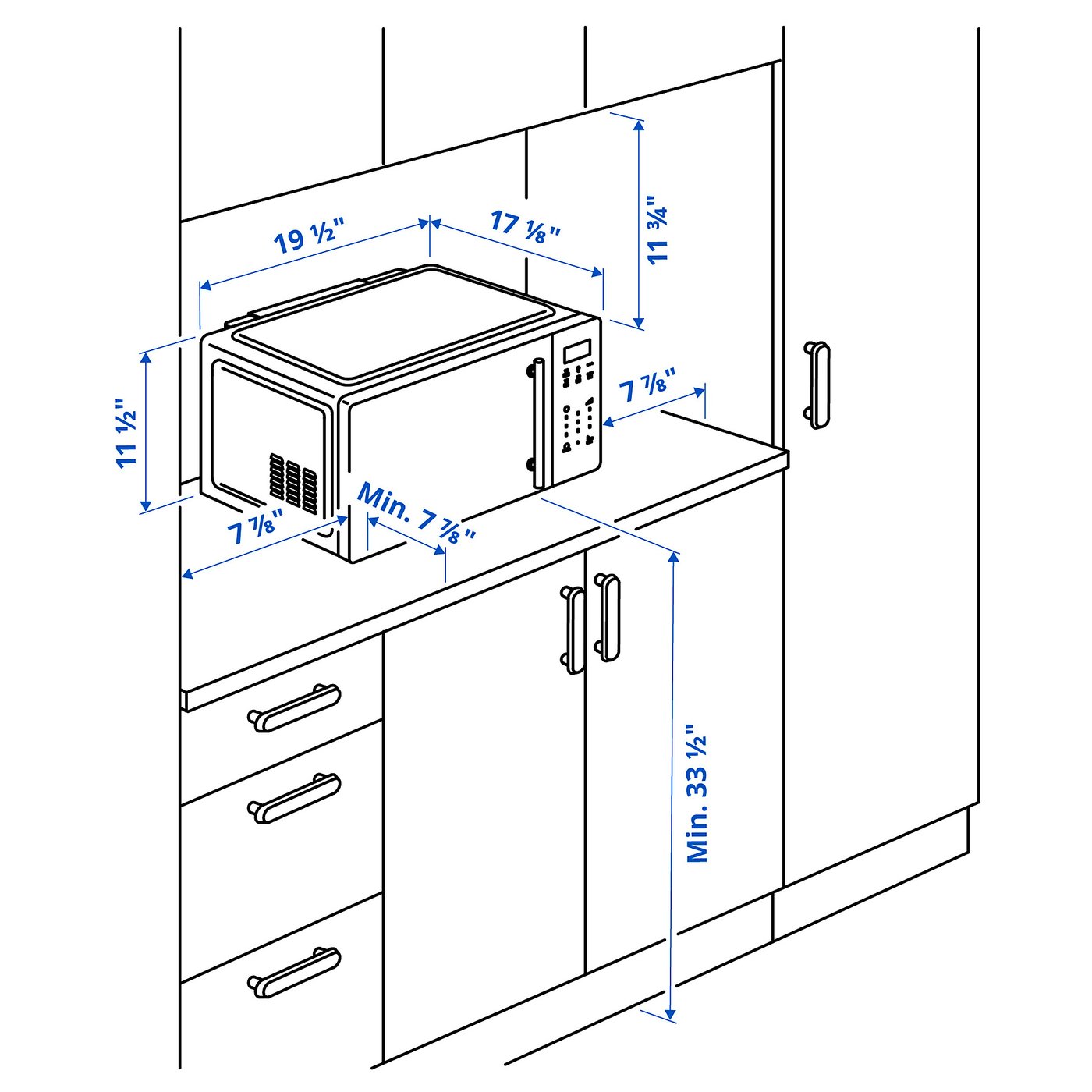 19 ½"

17 ⅛"

11 ¾"

11 ½"

7 ⅞"

7 ⅞"

Min. 7 ⅞"

Min. 33 ½"