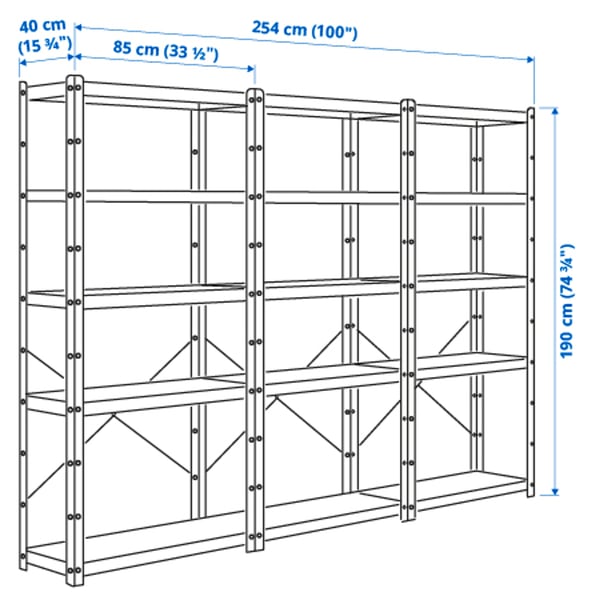 40 cm (15 ¾")

254 cm (100")

85 cm (33 ½")

190 cm (74 ¾")