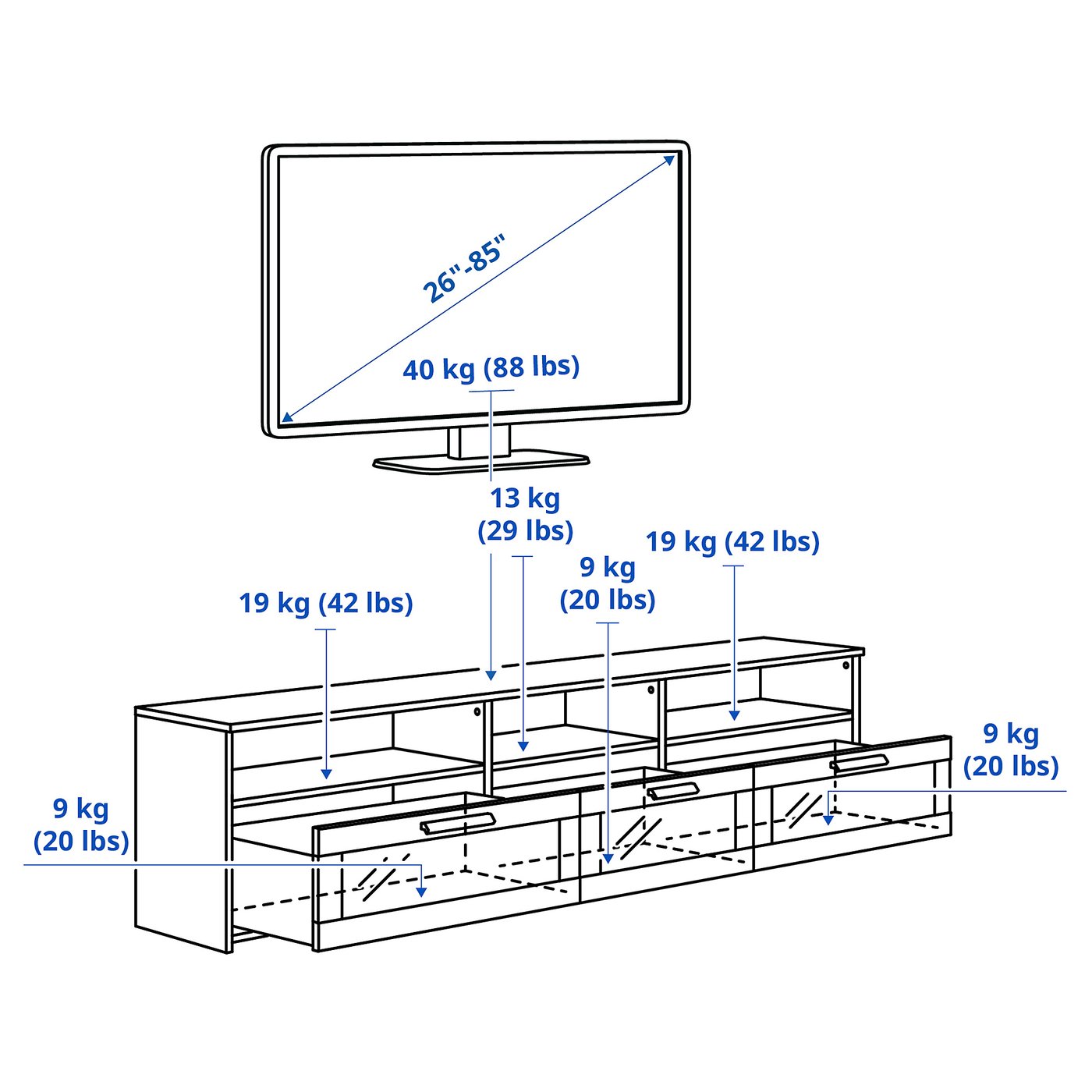 26"-85"

40 kg (88 lbs)

13 kg (29 lbs)

19 kg (42 lbs)

9 kg (20 lbs)

19 kg (42 lbs)

9 kg (20 lbs)

9 kg (20 lbs)