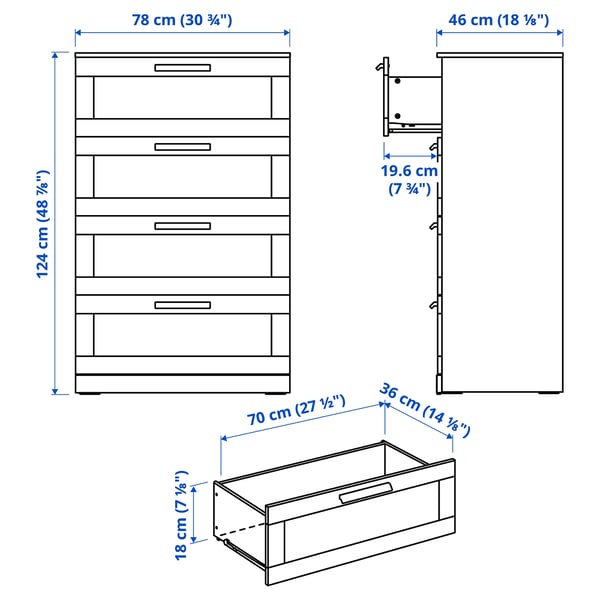 78 cm (30 ¾")

46 cm (18 ⅛")

124 cm (48 ⅞")

19.6 cm (7 ¾")

70 cm (27 ½")

36 cm (14 ⅛")

18 cm (7 ⅛")