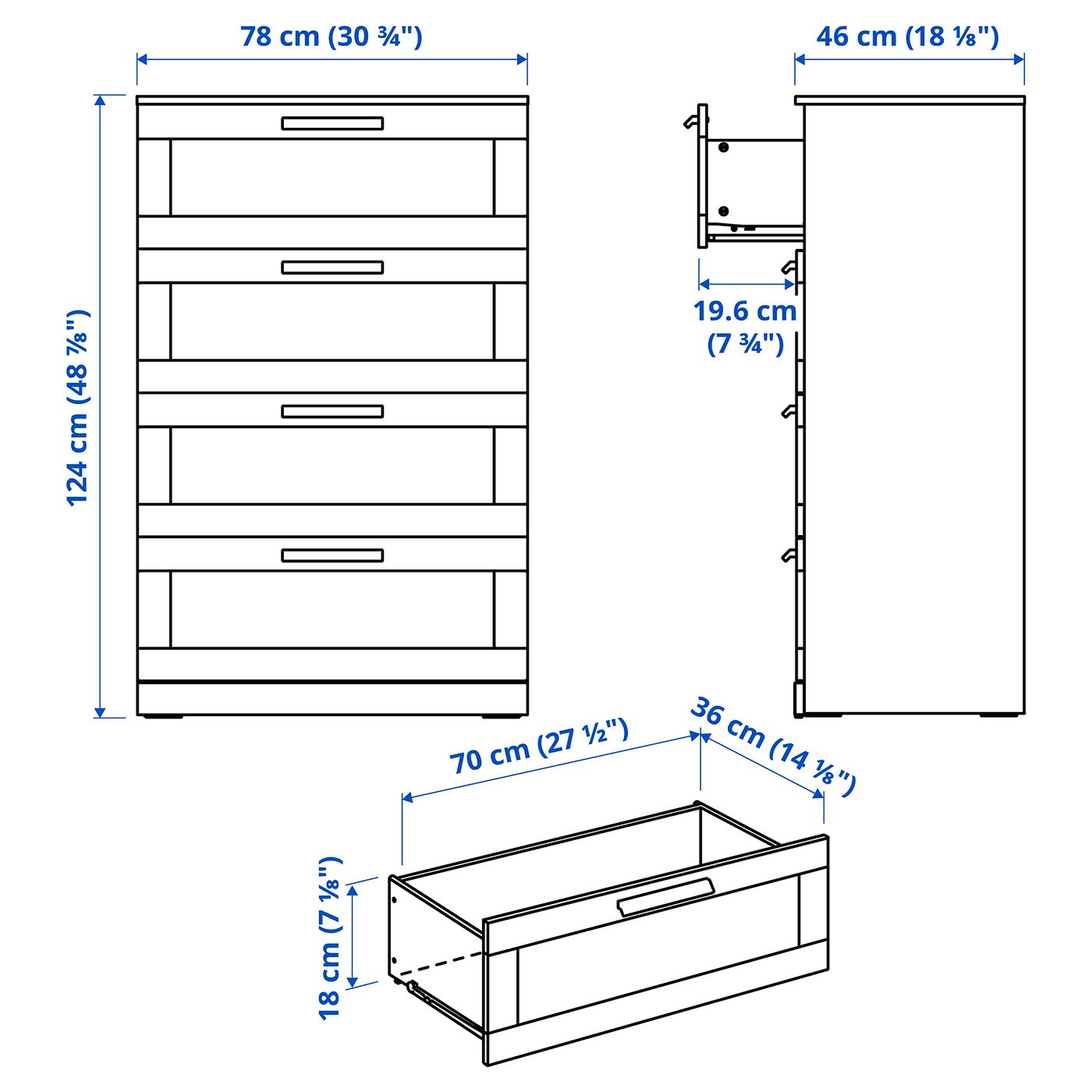 78 cm (30 ¾")

46 cm (18 ⅛")

124 cm (48 ⅞")

19.6 cm (7 ¾")

70 cm (27 ½")

36 cm (14 ⅛")

18 cm (7 ⅛")