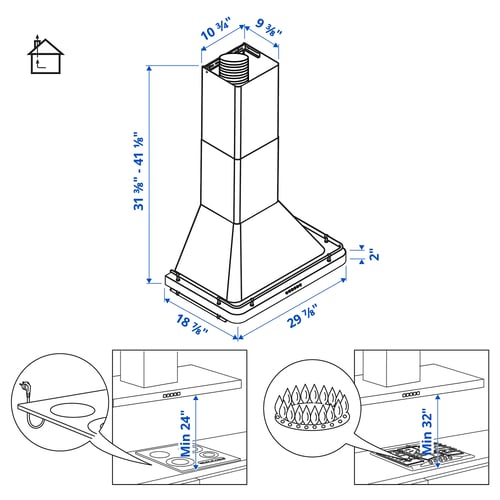 10 ¾"

9 ⅜"

31 ⅜" - 41 ⅛"

2"

18 ⅞"

29 ⅞"

Min 24"

Min 32"