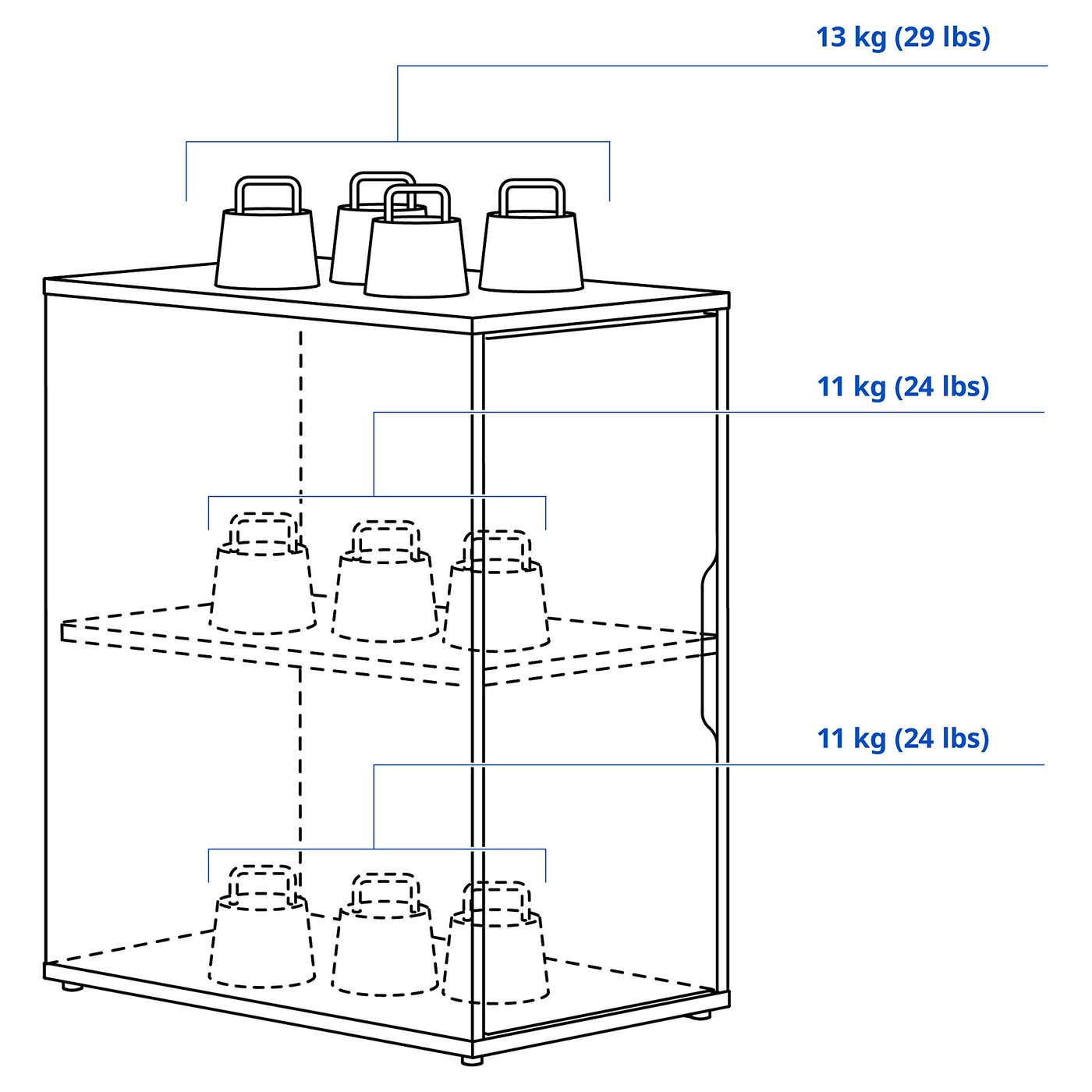 13 kg (29 lbs)

11 kg (24 lbs)

11 kg (24 lbs)