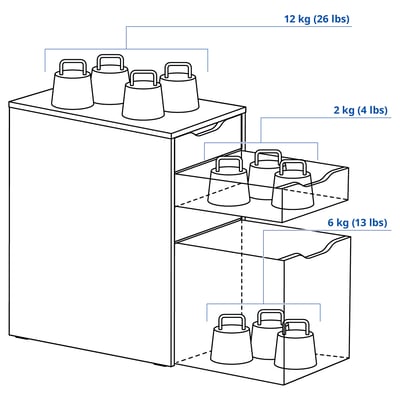 12 kg (26 lbs)

2 kg (4 lbs)

6 kg (13 lbs)