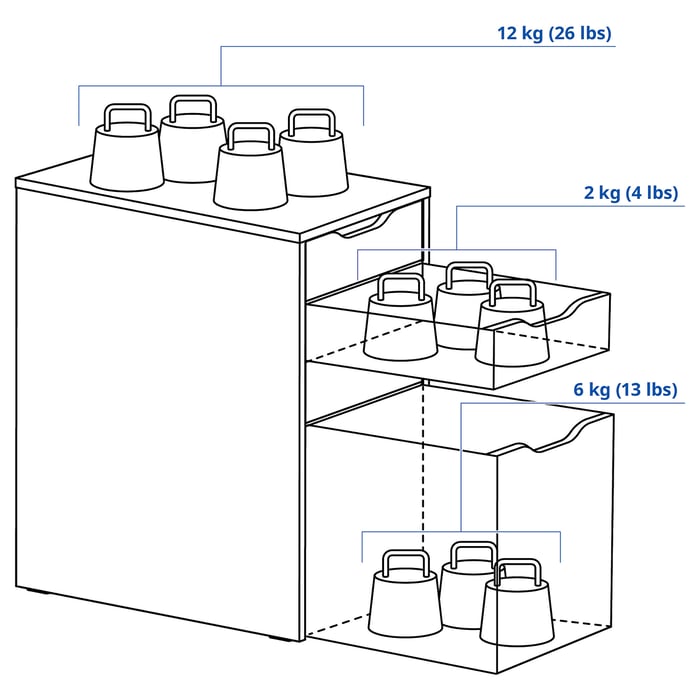 12 kg (26 lbs)

2 kg (4 lbs)

6 kg (13 lbs)