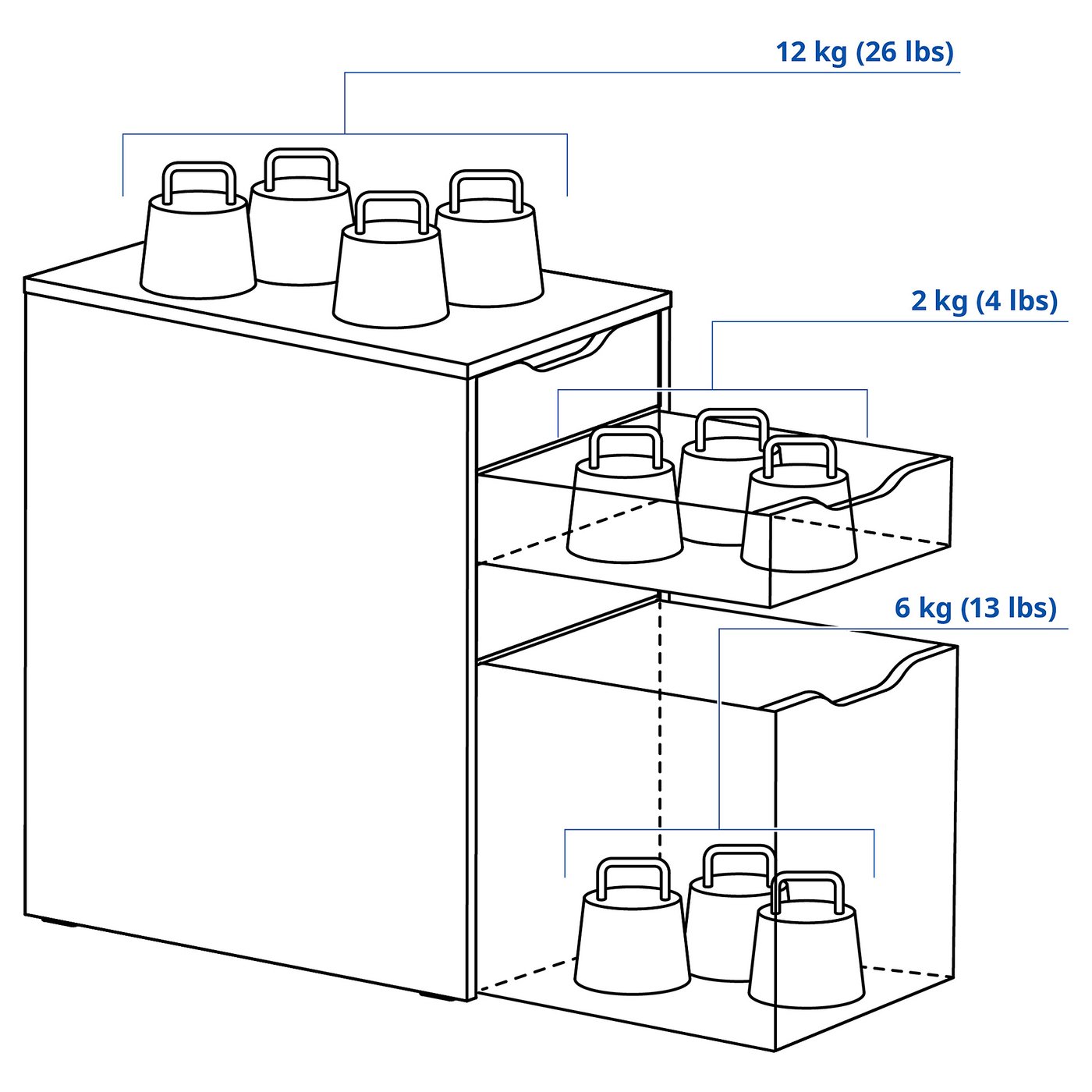 12 kg (26 lbs)

2 kg (4 lbs)

6 kg (13 lbs)