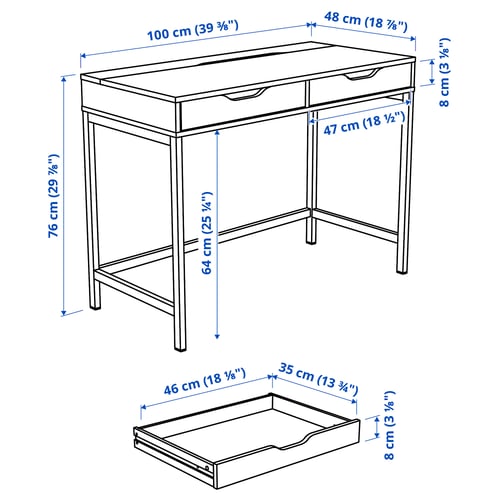 100 cm (39 ⅜")
48 cm (18 ⅞")
8 cm (3 ⅛")
47 cm (18 ½")
76 cm (29 ⅞")
64 cm (25 ¼")
46 cm (18 ⅛")
35 cm (13 ¾")
8 cm (3 ⅛")