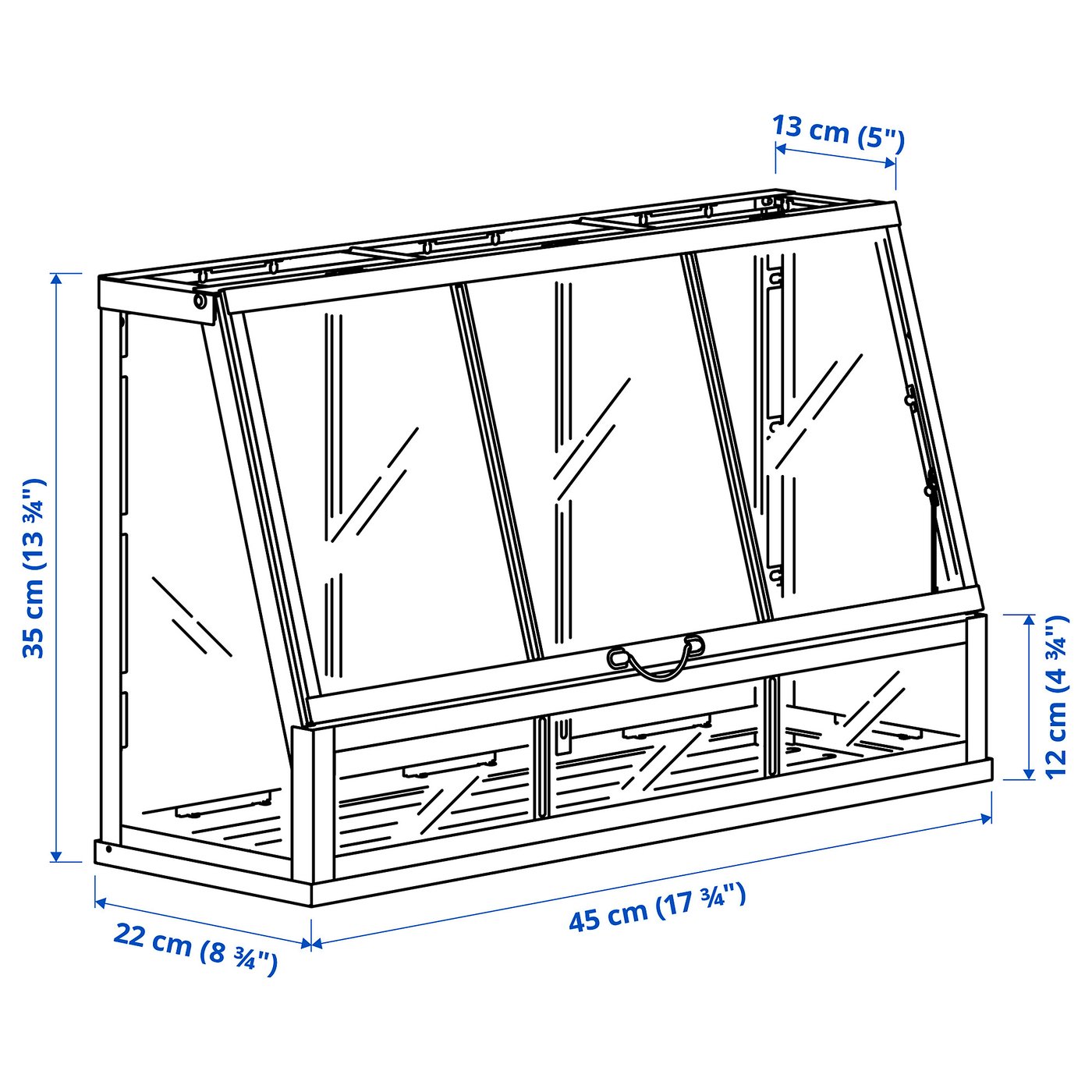 13 cm (5")

35 cm (13 ¾")

12 cm (4 ¾")

45 cm (17 ¾")

22 cm (8 ¾")