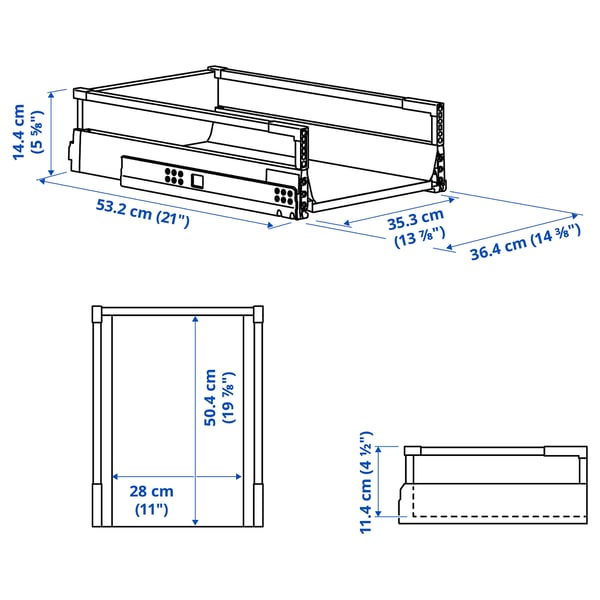 14.4 cm
(5 ⅝")

53.2 cm (21")

35.3 cm
(13 ⅞")

36.4 cm (14 ⅜")

50.4 cm
(19 ⅞")

28 cm
(11")

11.4 cm (4 ½")