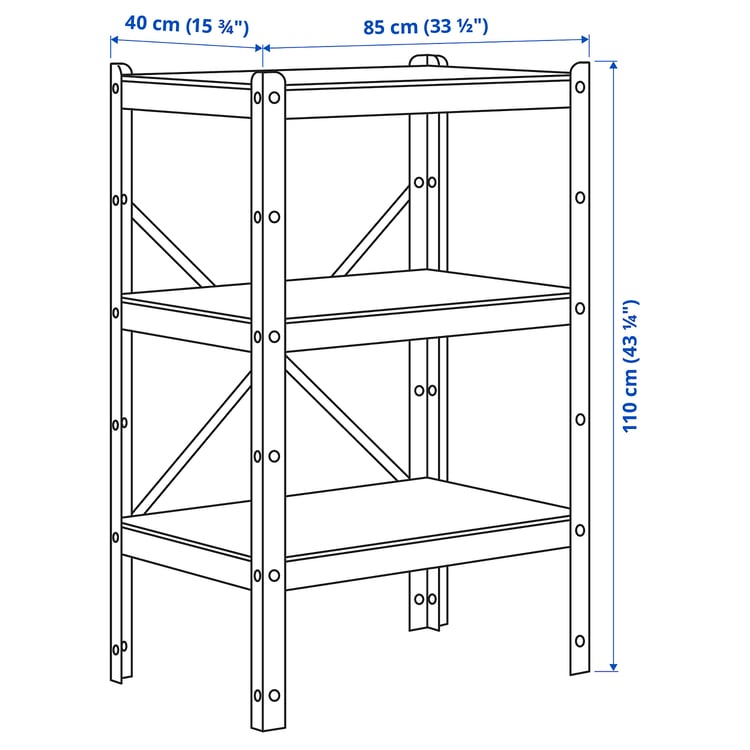 40 cm (15 ¾")
85 cm (33 ½")
110 cm (43 ¼")