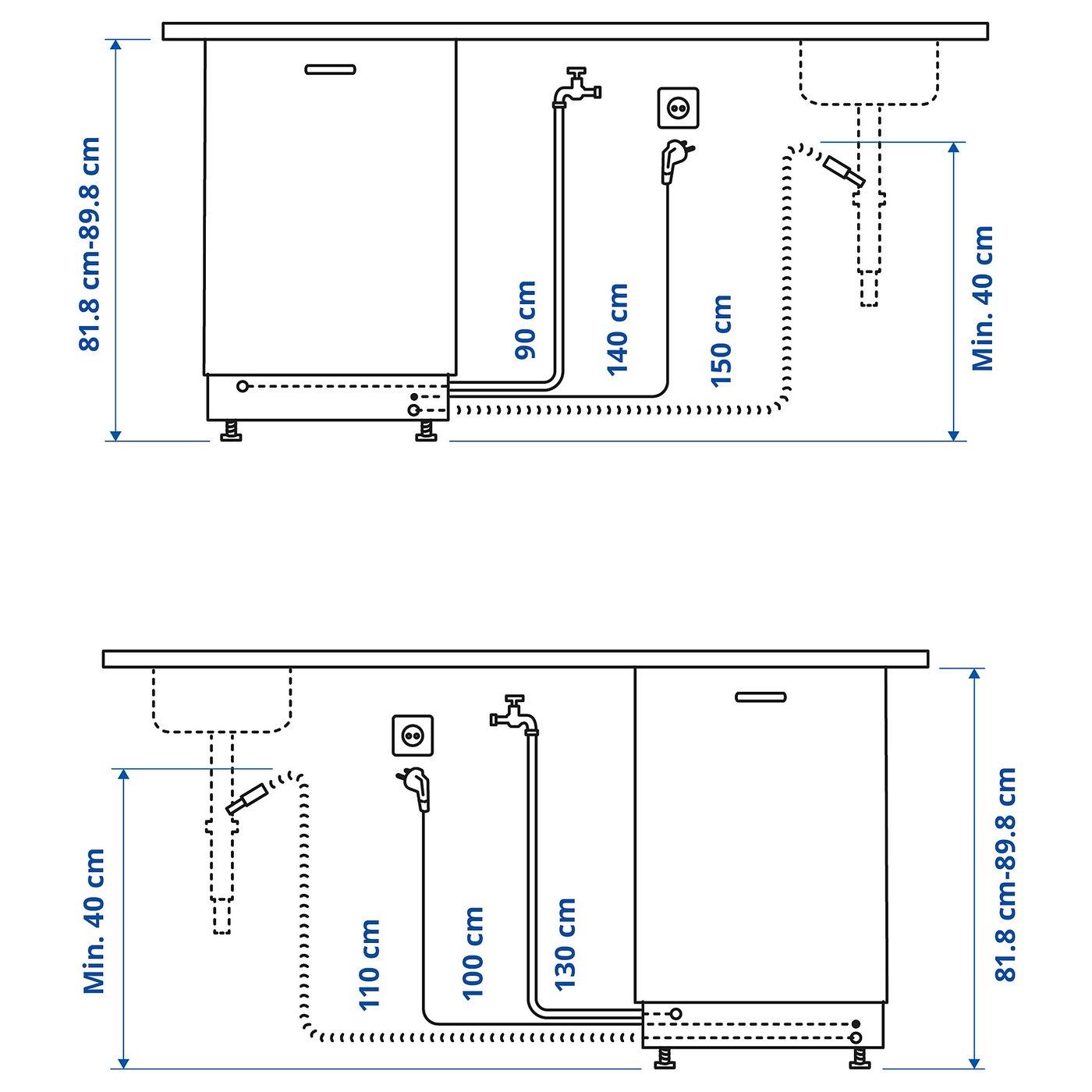 81.8 cm-89.8 cm

90 cm

140 cm

150 cm

Min. 40 cm

Min. 40 cm

110 cm

100 cm

130 cm

81.8 cm-89.8 cm