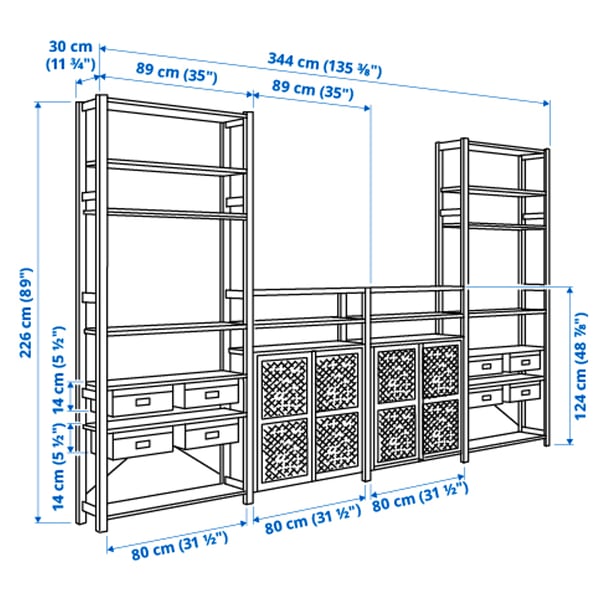 30 cm (11 ¾")

344 cm (135 ⅜")

89 cm (35")

89 cm (35")

226 cm (89")

14 cm (5 ½")

14 cm (5 ½")

124 cm (48 ⅞")

80 cm (31 ½")

80 cm (31 ½")

80 cm (31 ½")