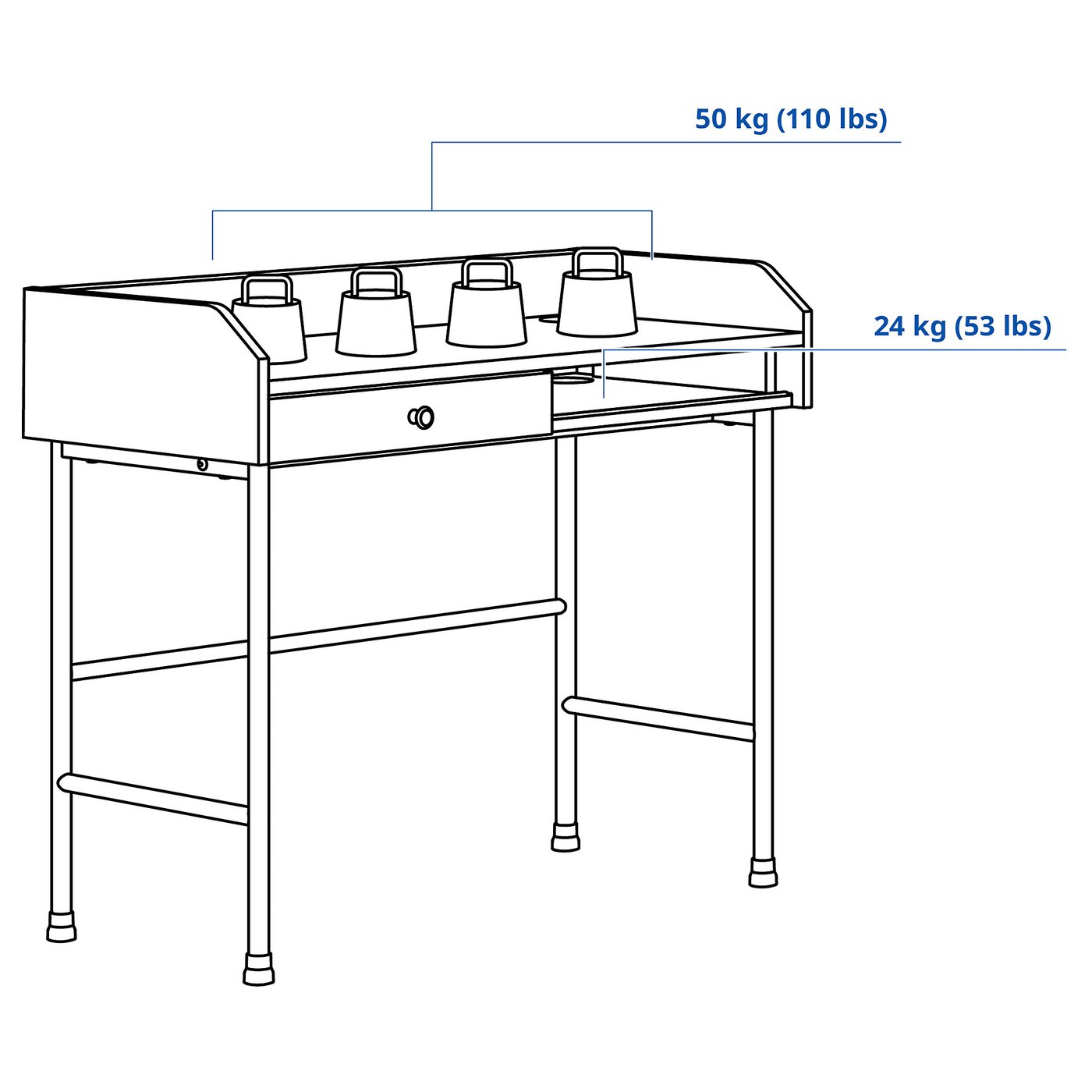 50 kg (110 lbs)

24 kg (53 lbs)