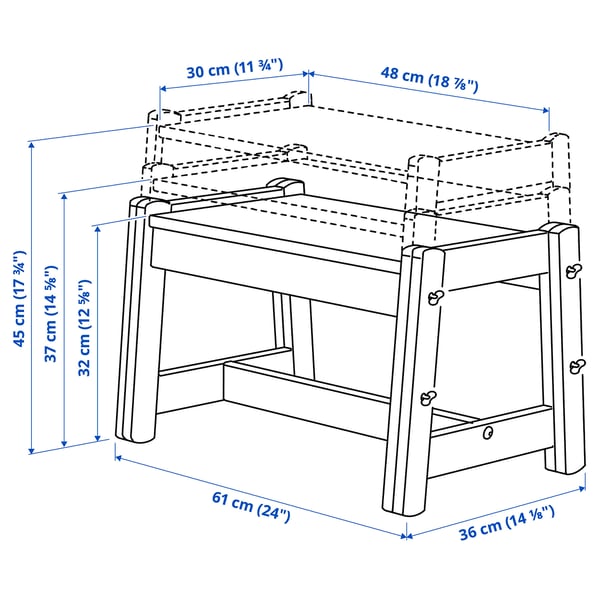 30 cm (11 ¾")
48 cm (18 ⅞")
45 cm (17 ¾")
37 cm (14 ⅝")
32 cm (12 ⅝")
61 cm (24")
36 cm (14 ⅛")