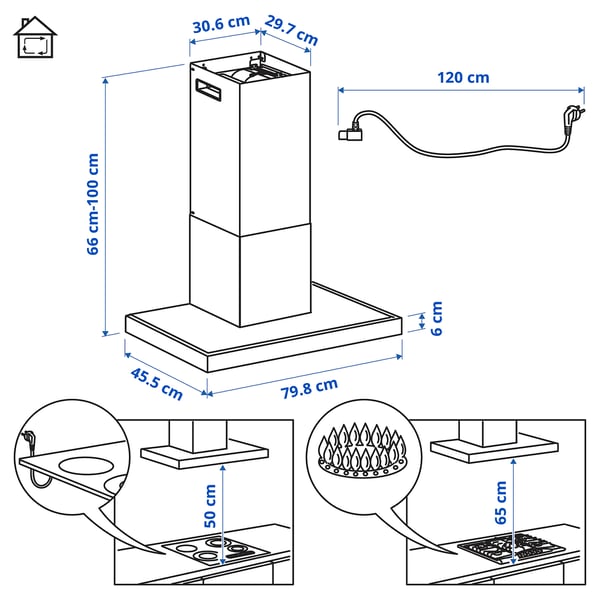 30.6 cm
29.7 cm
120 cm
66 cm-100 cm
6 cm
45.5 cm
79.8 cm
50 cm
65 cm