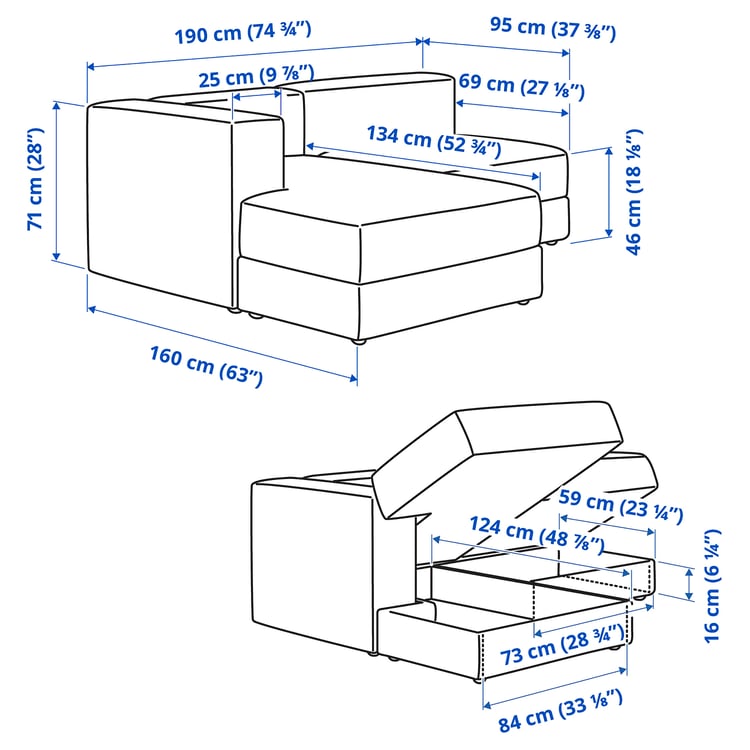 190 cm (74 ¾")
95 cm (37 ⅜")
25 cm (9 ⅞")
69 cm (27 ⅛")
134 cm (52 ¾")
71 cm (28")
46 cm (18 ⅛")
160 cm (63")
59 cm (23 ¼")
124 cm (48 ⅞")
16 cm (6 ¼")
73 cm (28 ¾")
84 cm (33 ⅛")