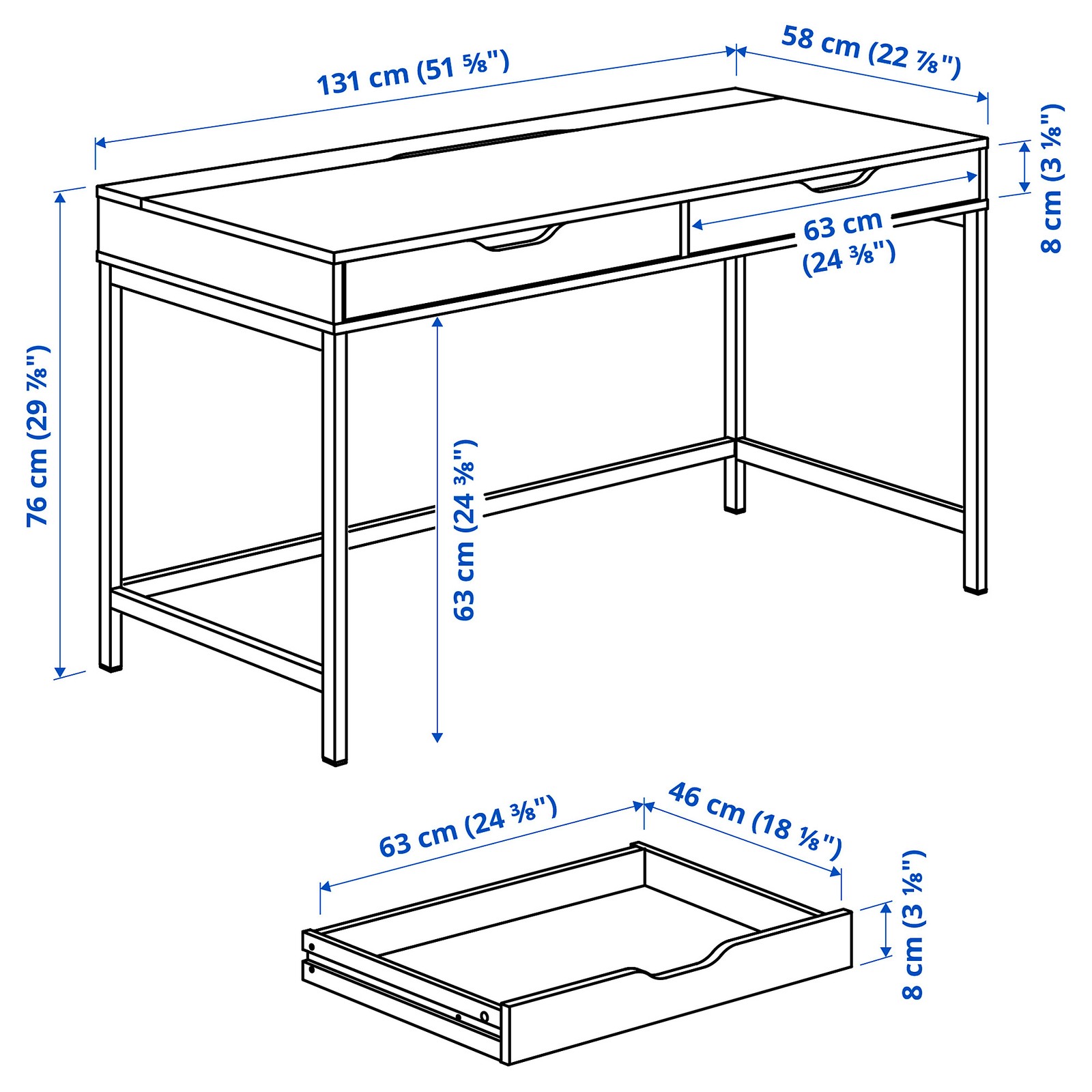 131 cm (51 ⅝")

58 cm (22 ⅞")

8 cm (3 ⅛")

63 cm (24 ⅜")

76 cm (29 ⅞")

63 cm (24 ⅜")

63 cm (24 ⅜")

46 cm (18 ⅛")

8 cm (3 ⅛")