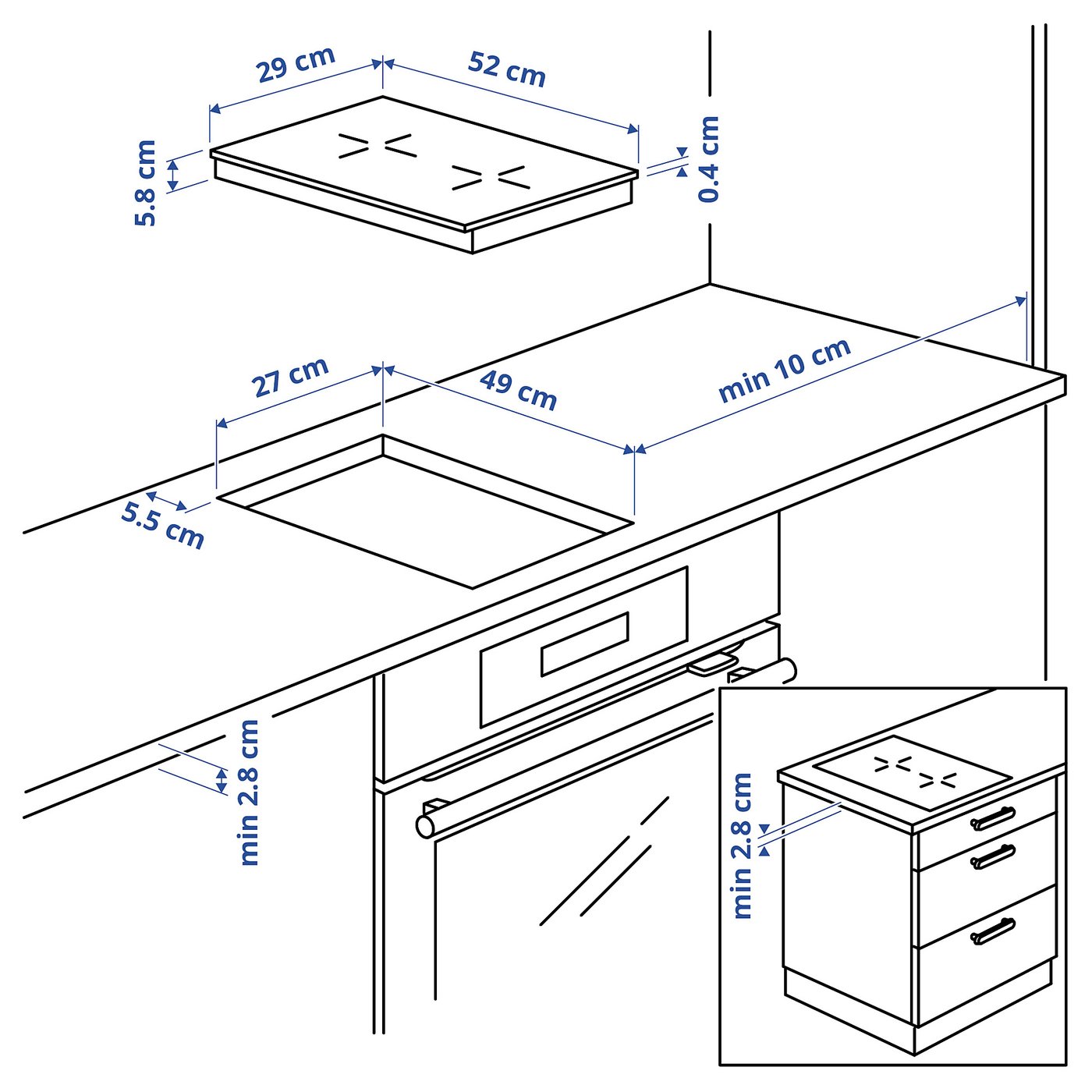 29 cm
52 cm
5.8 cm
0.4 cm
27 cm
49 cm
min 10 cm
5.5 cm
min 2.8 cm
min 2.8 cm