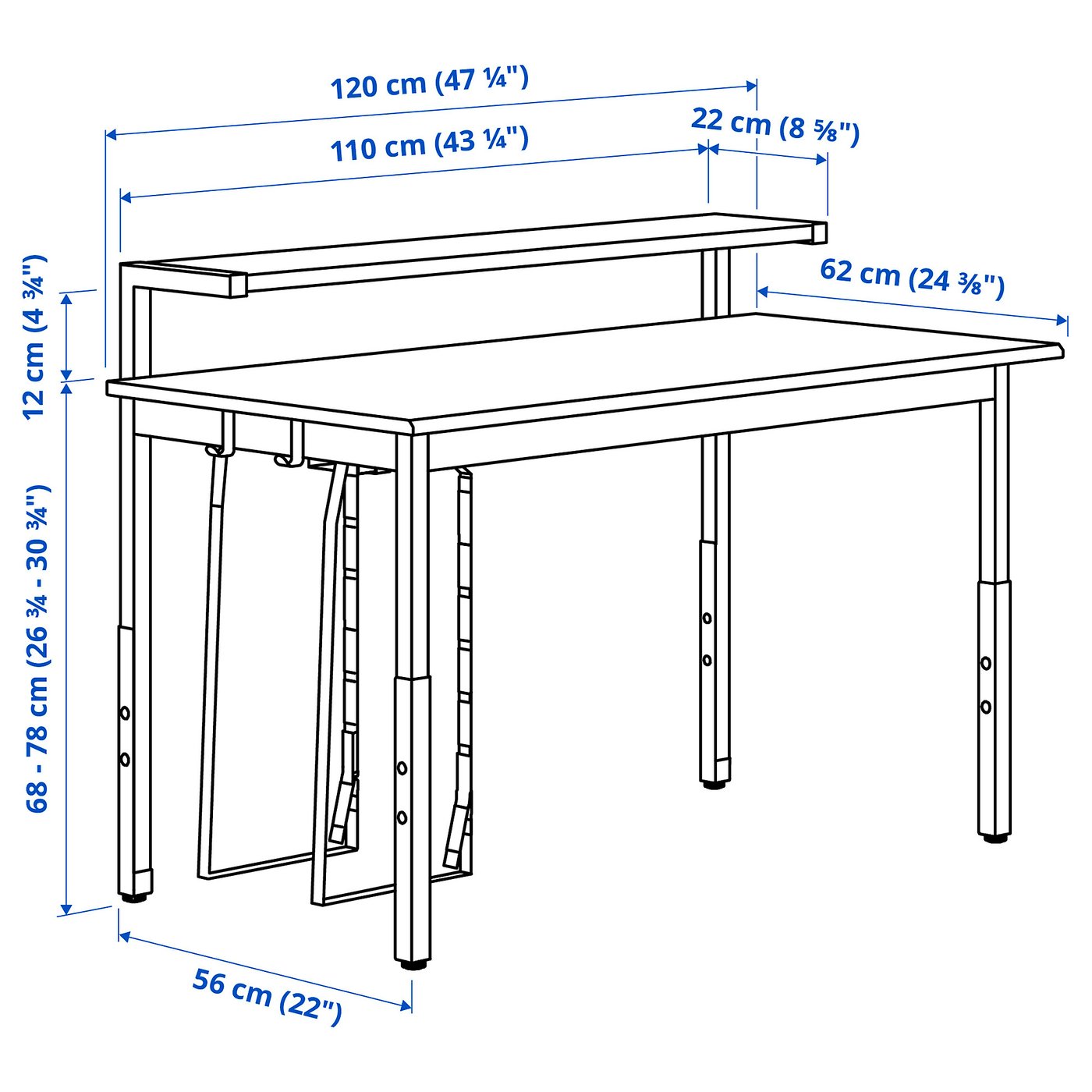 120 cm (47 ¼")

22 cm (8 ⅝")

110 cm (43 ¼")

62 cm (24 ⅜")

12 cm (4 ¾")

68 - 78 cm (26 ¾ - 30 ¾")

56 cm (22")