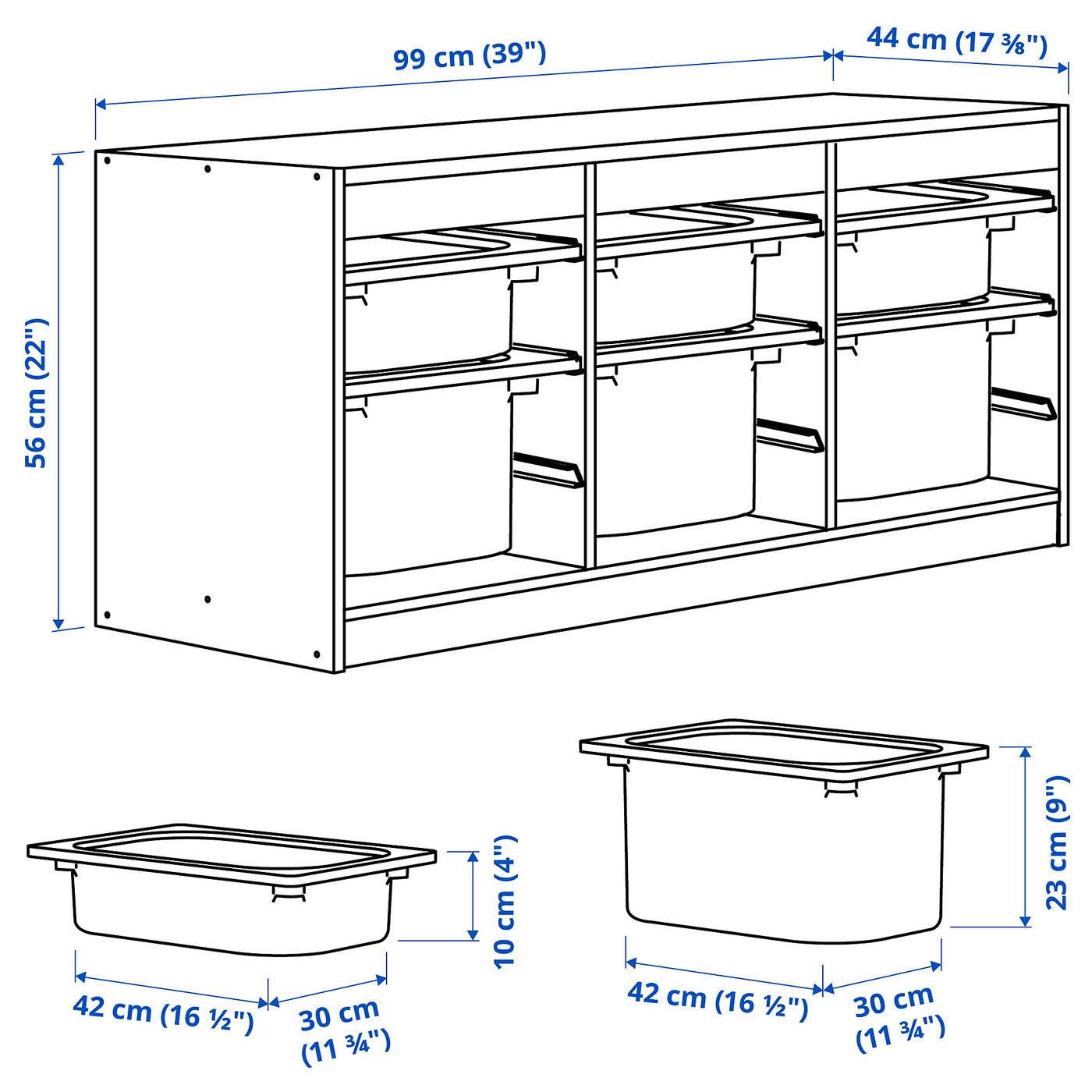 99 cm (39")

44 cm (17 ⅜")

56 cm (22")

10 cm (4")

42 cm (16 ½")

30 cm (11 ¾")

23 cm (9")

42 cm (16 ½")

30 cm (11 ¾")