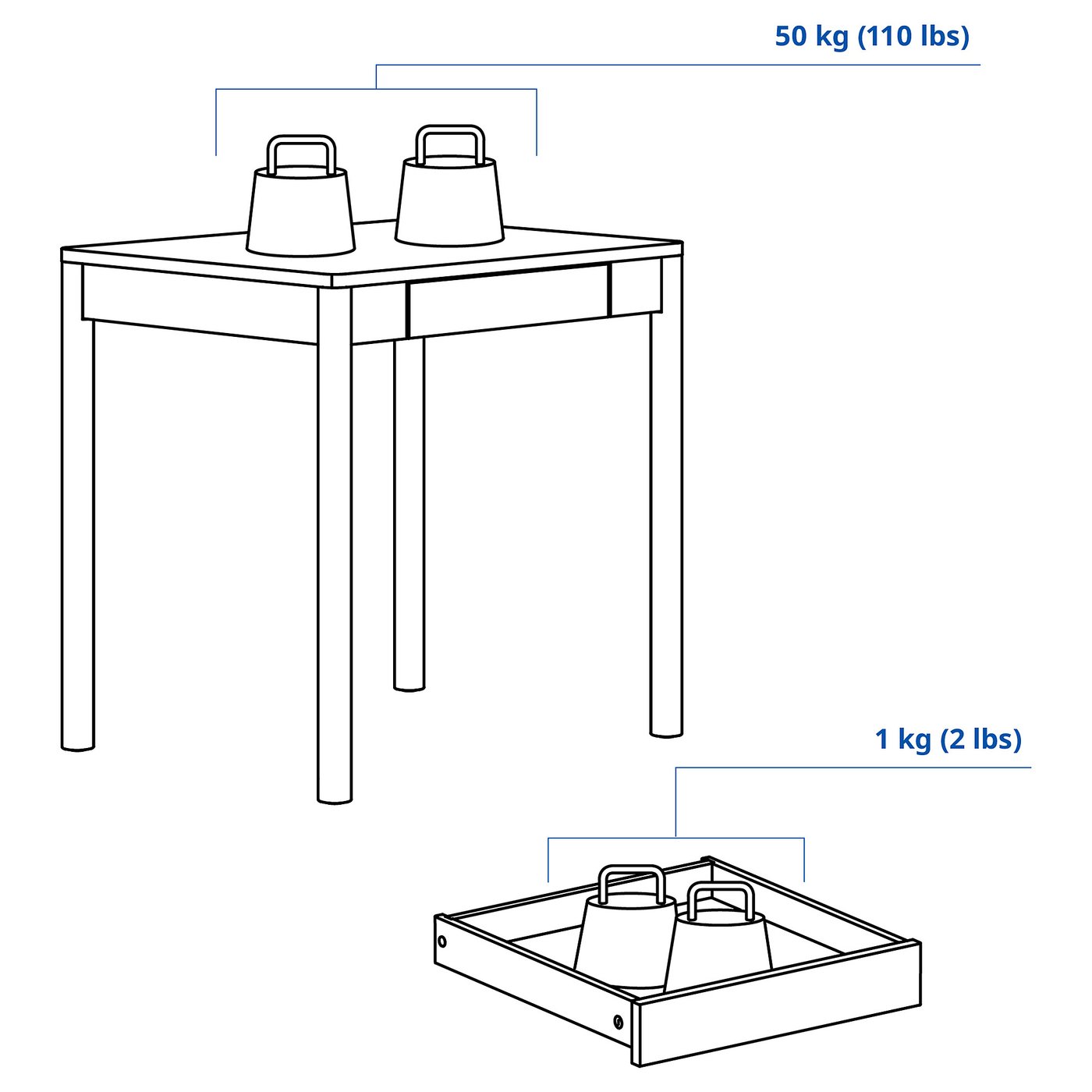 50 kg (110 lbs)

1 kg (2 lbs)