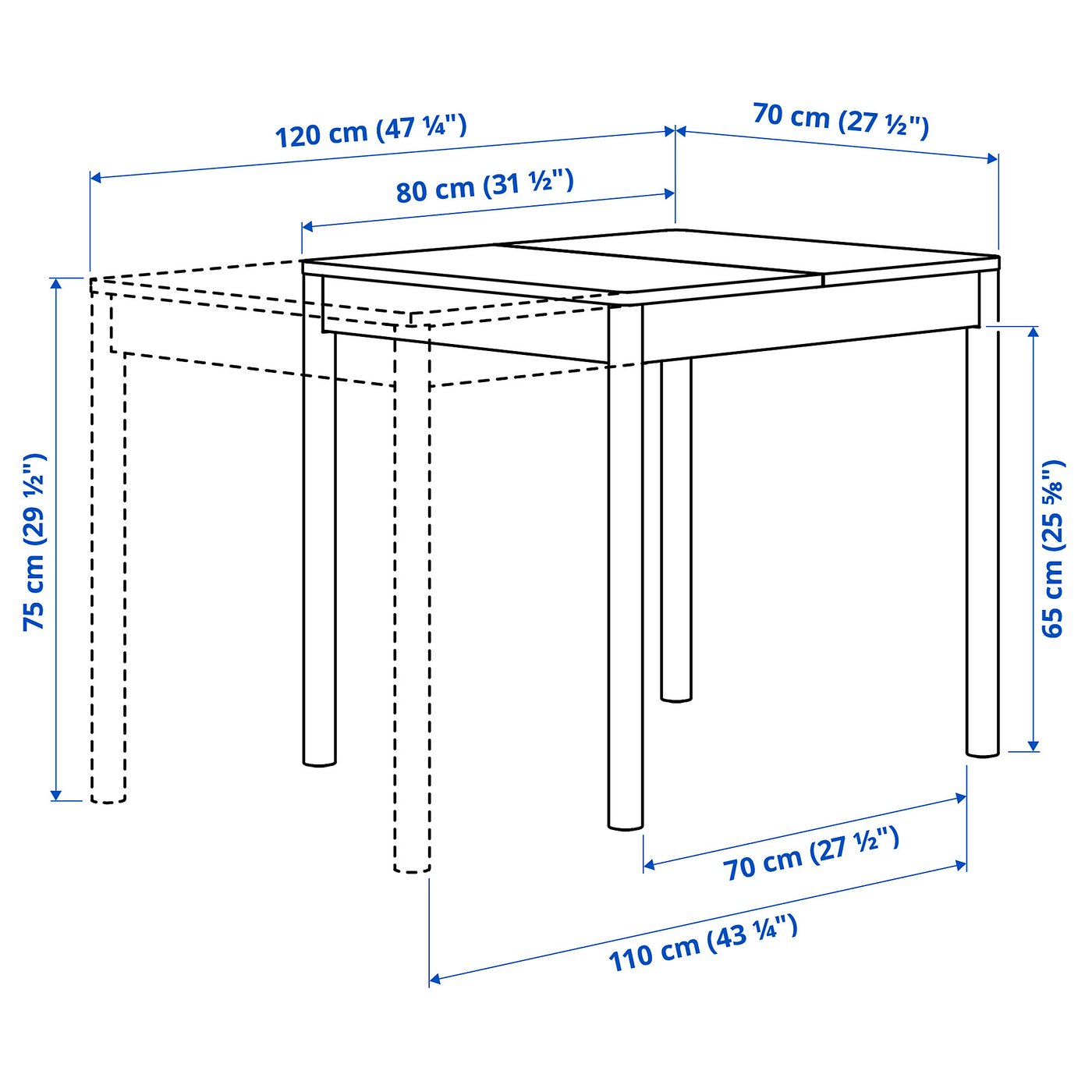 120 cm (47 ¼")

70 cm (27 ½")

80 cm (31 ½")

75 cm (29 ½")

65 cm (25 ⅝")

70 cm (27 ½")

110 cm (43 ¼")