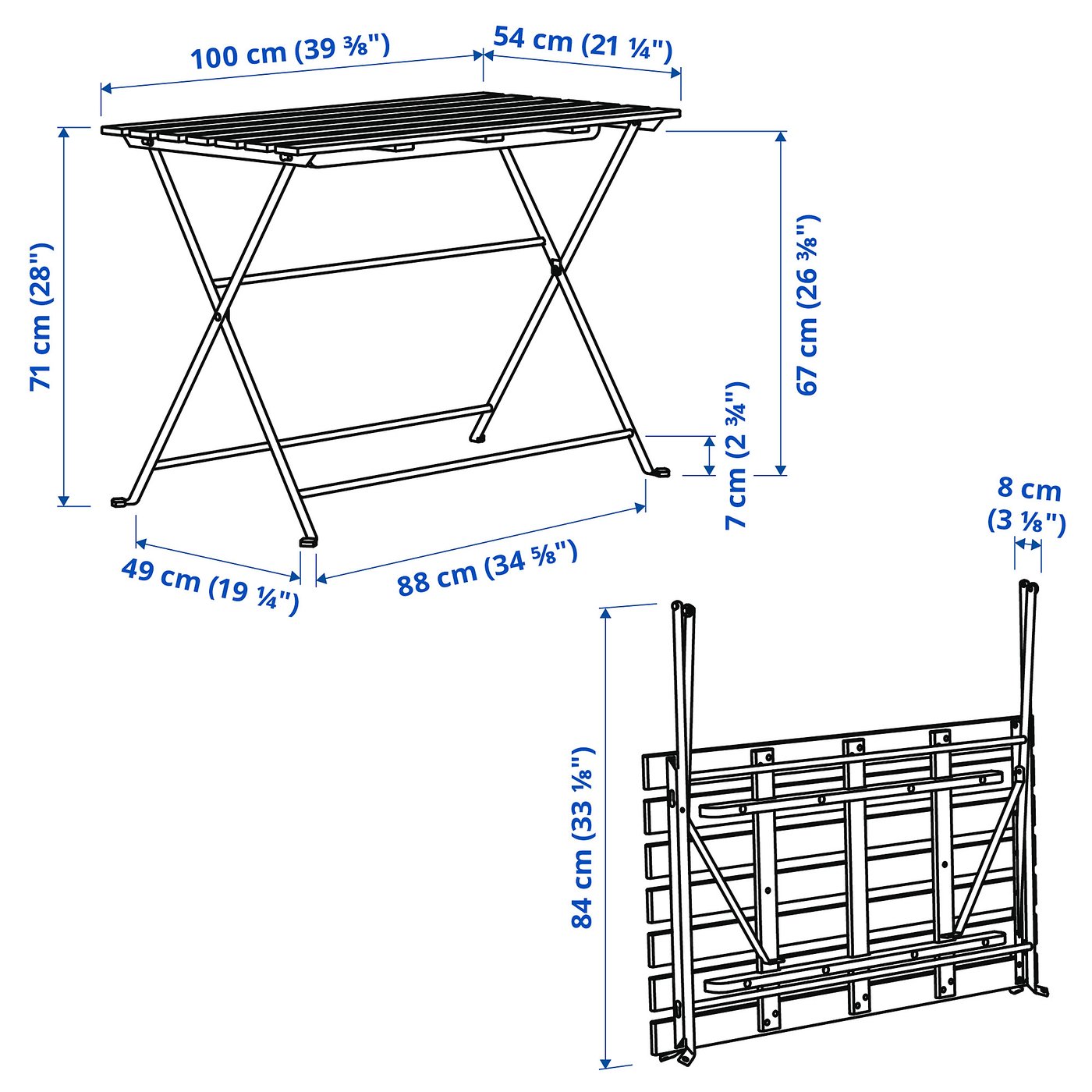 100 cm (39 ⅜")

54 cm (21 ¼")

71 cm (28")

67 cm (26 ⅜")

7 cm (2 ¾")

49 cm (19 ¼")

88 cm (34 ⅝")

8 cm (3 ⅛")

84 cm (33 ⅛")