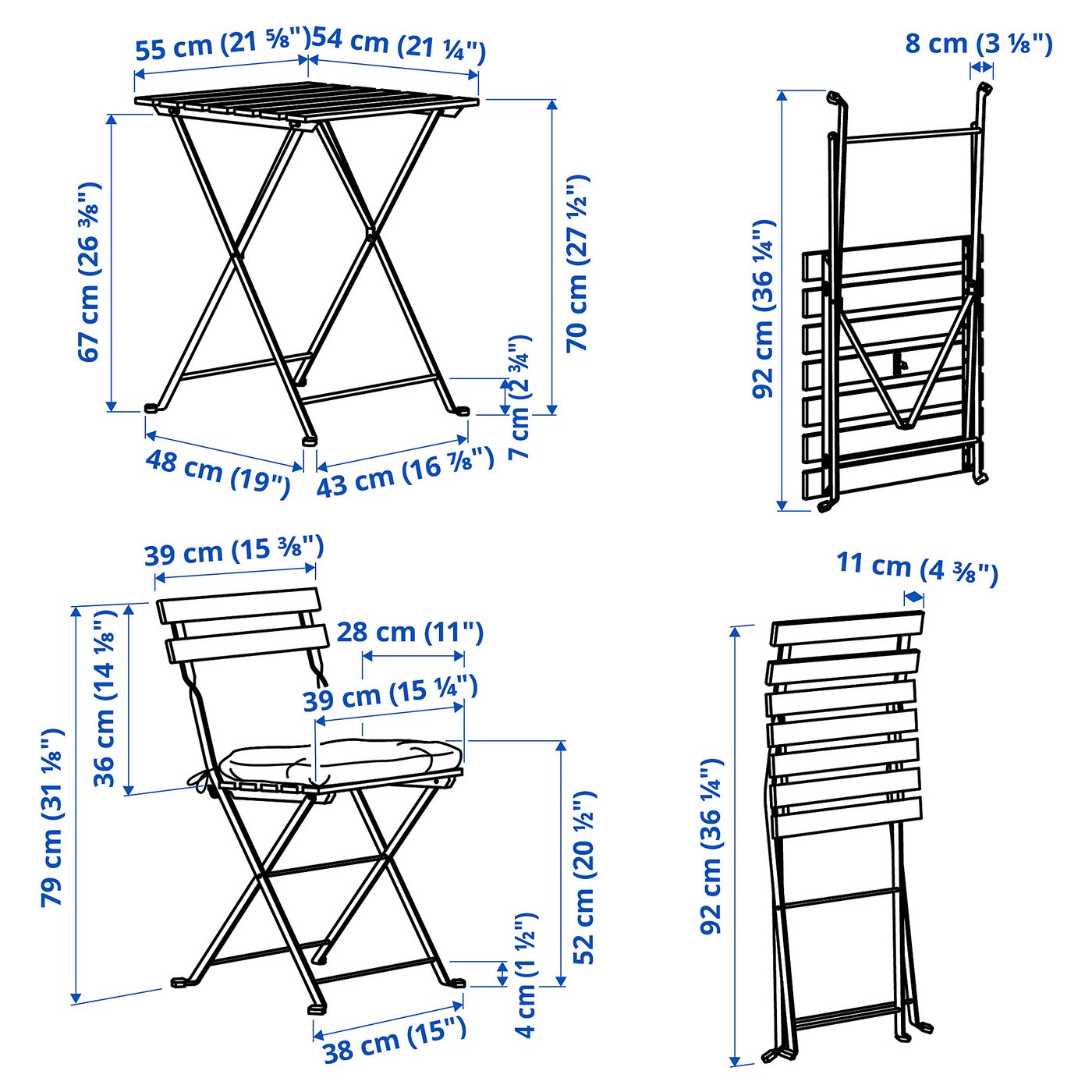 55 cm (21 ⅝")
54 cm (21 ¼")
67 cm (26 ⅜")
70 cm (27 ½")
7 cm (2 ¾")
48 cm (19")
43 cm (16 ⅞")
8 cm (3 ⅛")
92 cm (36 ¼")
39 cm (15 ⅜")
28 cm (11")
39 cm (15 ¼")
36 cm (14 ⅛")
79 cm (31 ⅛")
52 cm (20 ½")
4 cm (1 ½")
38 cm (15")
11 cm (4 ⅜")
92 cm (36 ¼")