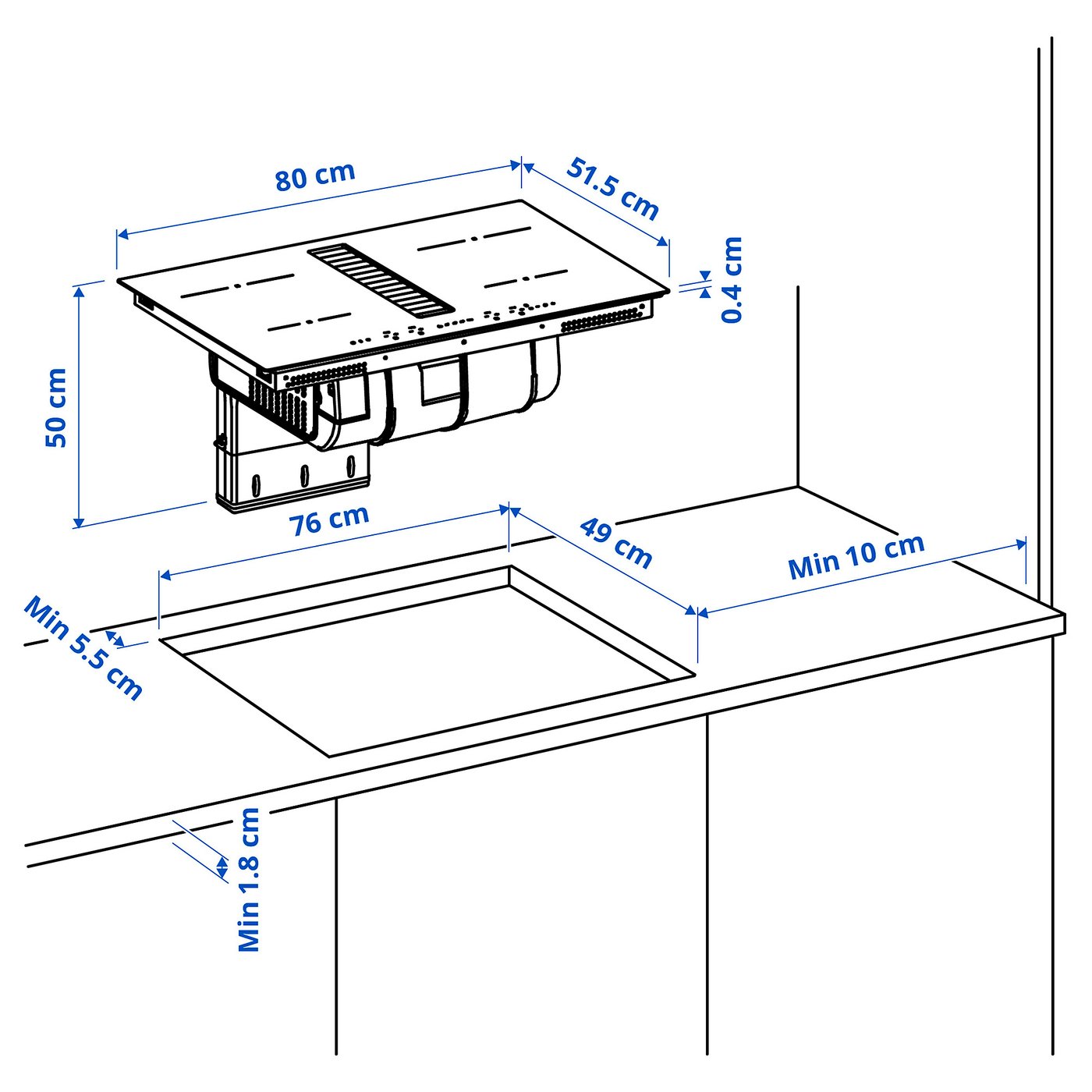 80 cm
51.5 cm
0.4 cm
50 cm
76 cm
49 cm
Min 10 cm
Min 5.5 cm
Min 1.8 cm