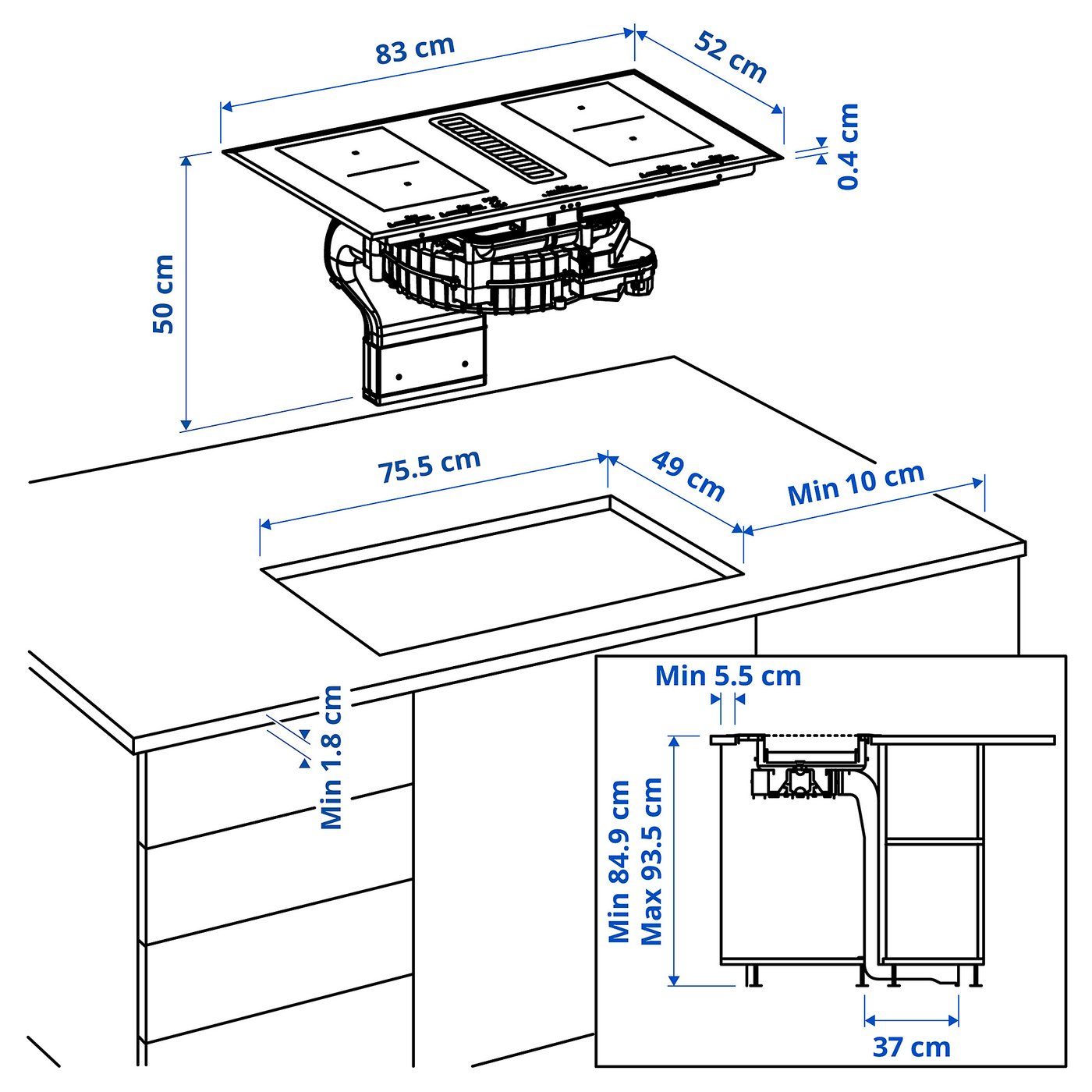 83 cm
52 cm
0.4 cm
50 cm
75.5 cm
49 cm
Min 10 cm
Min 1.8 cm
Min 5.5 cm
Min 84.9 cm
Max 93.5 cm
37 cm