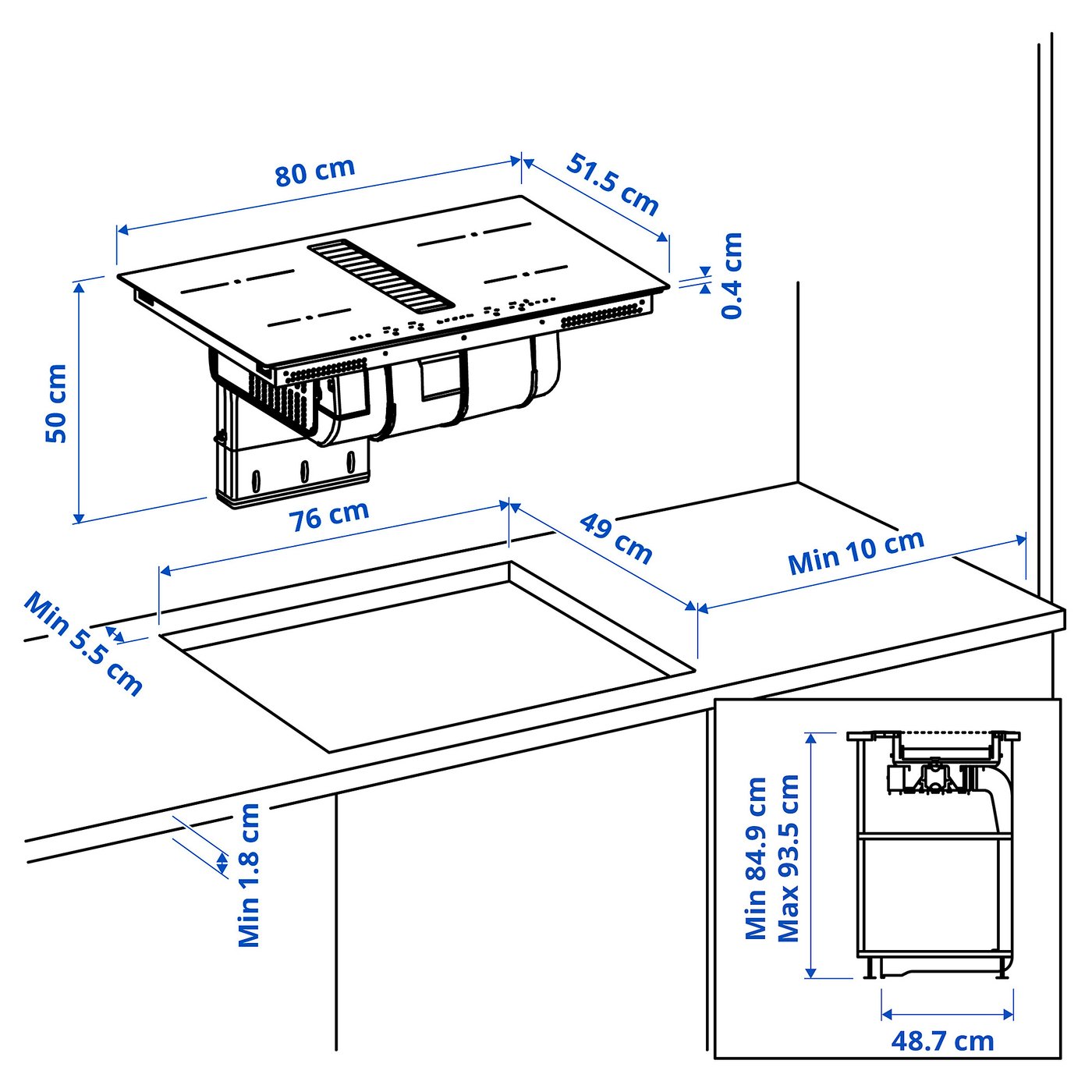 80 cm
51.5 cm
0.4 cm
50 cm
76 cm
49 cm
Min 10 cm
Min 5.5 cm
Min 1.8 cm
Min 84.9 cm
Max 93.5 cm
48.7 cm