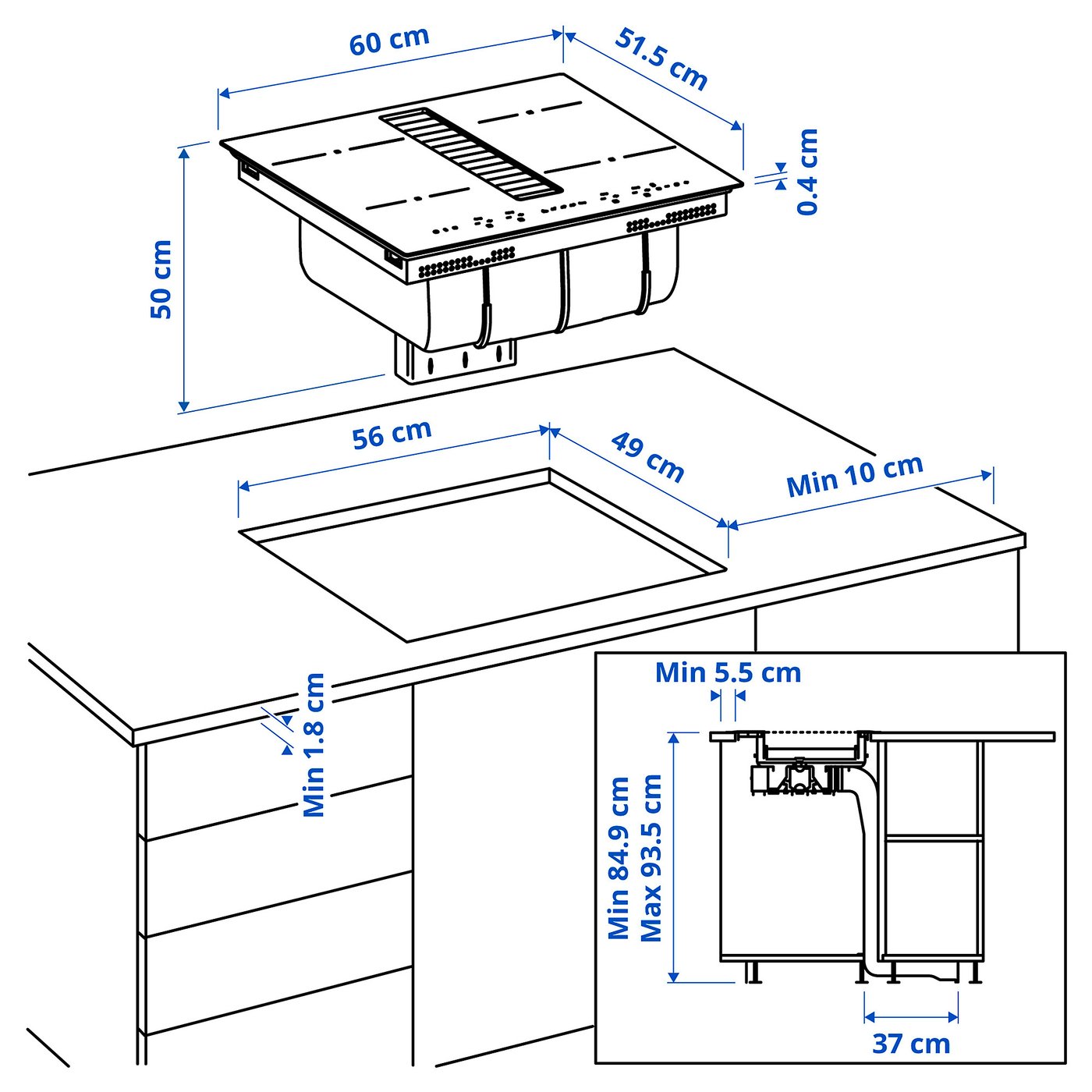 60 cm
51.5 cm
0.4 cm
50 cm
56 cm
49 cm
Min 10 cm
Min 1.8 cm
Min 5.5 cm
Min 84.9 cm
Max 93.5 cm
37 cm