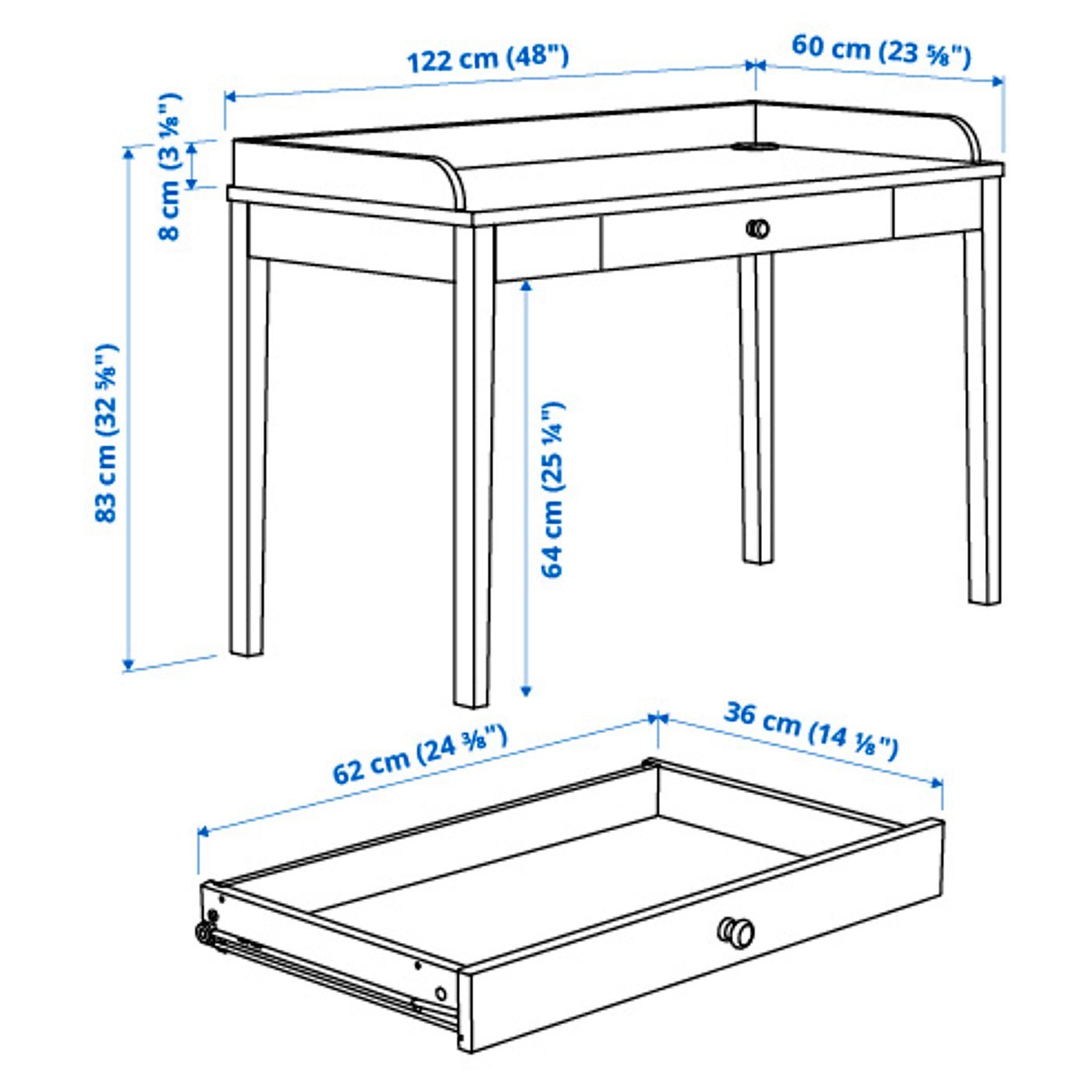 122 cm (48")

60 cm (23 ⅝")

8 cm (3 ⅛")

83 cm (32 ⅝")

64 cm (25 ¼")

62 cm (24 ⅜")

36 cm (14 ⅛")