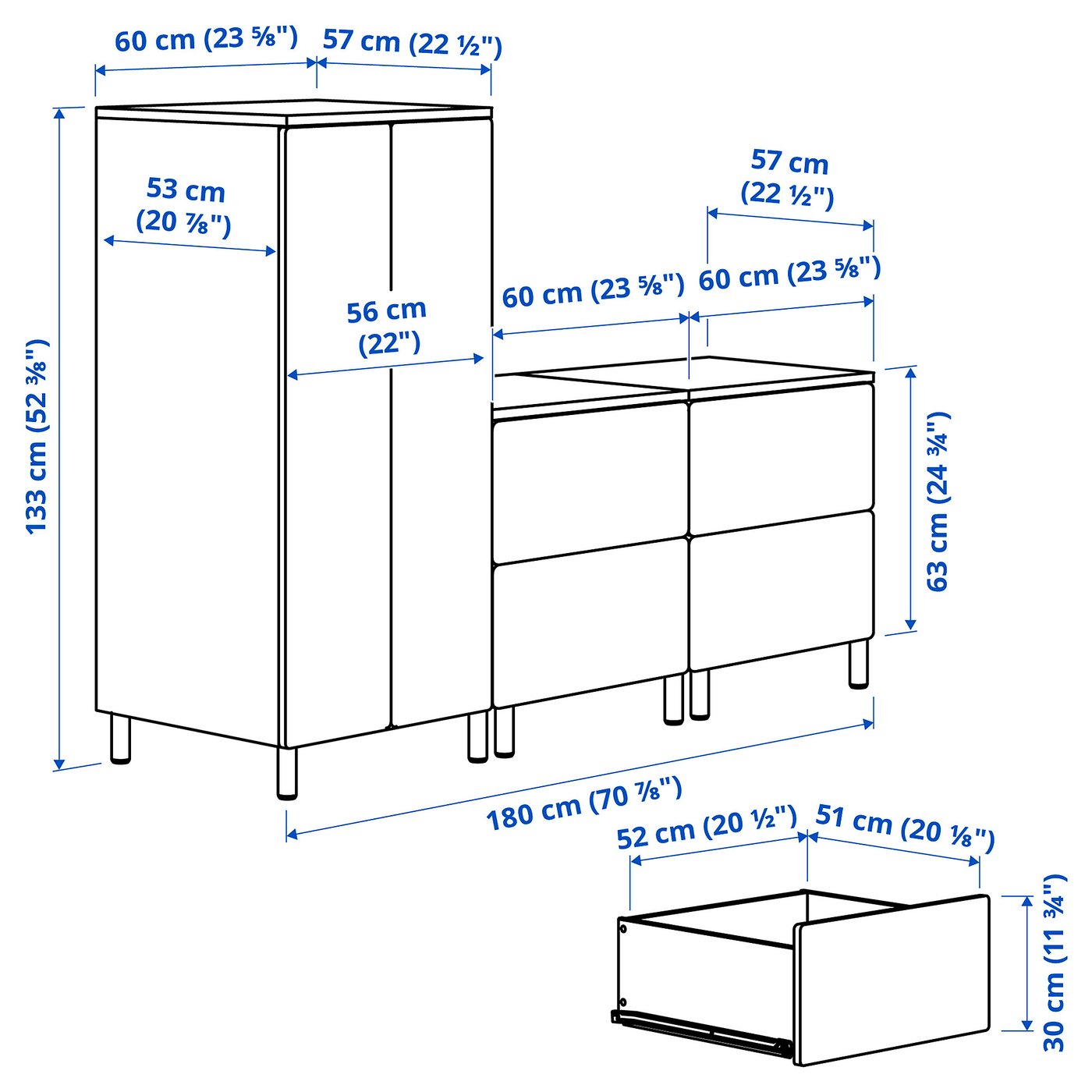 60 cm (23 ⅝") 57 cm (22 ½")

53 cm (20 ⅞")

56 cm (22")

133 cm (52 ⅜")

57 cm (22 ½")

60 cm (23 ⅝") 60 cm (23 ⅝")

63 cm (24 ¾")

180 cm (70 ⅞")

52 cm (20 ½") 51 cm (20 ⅛")

30 cm (11 ¾")