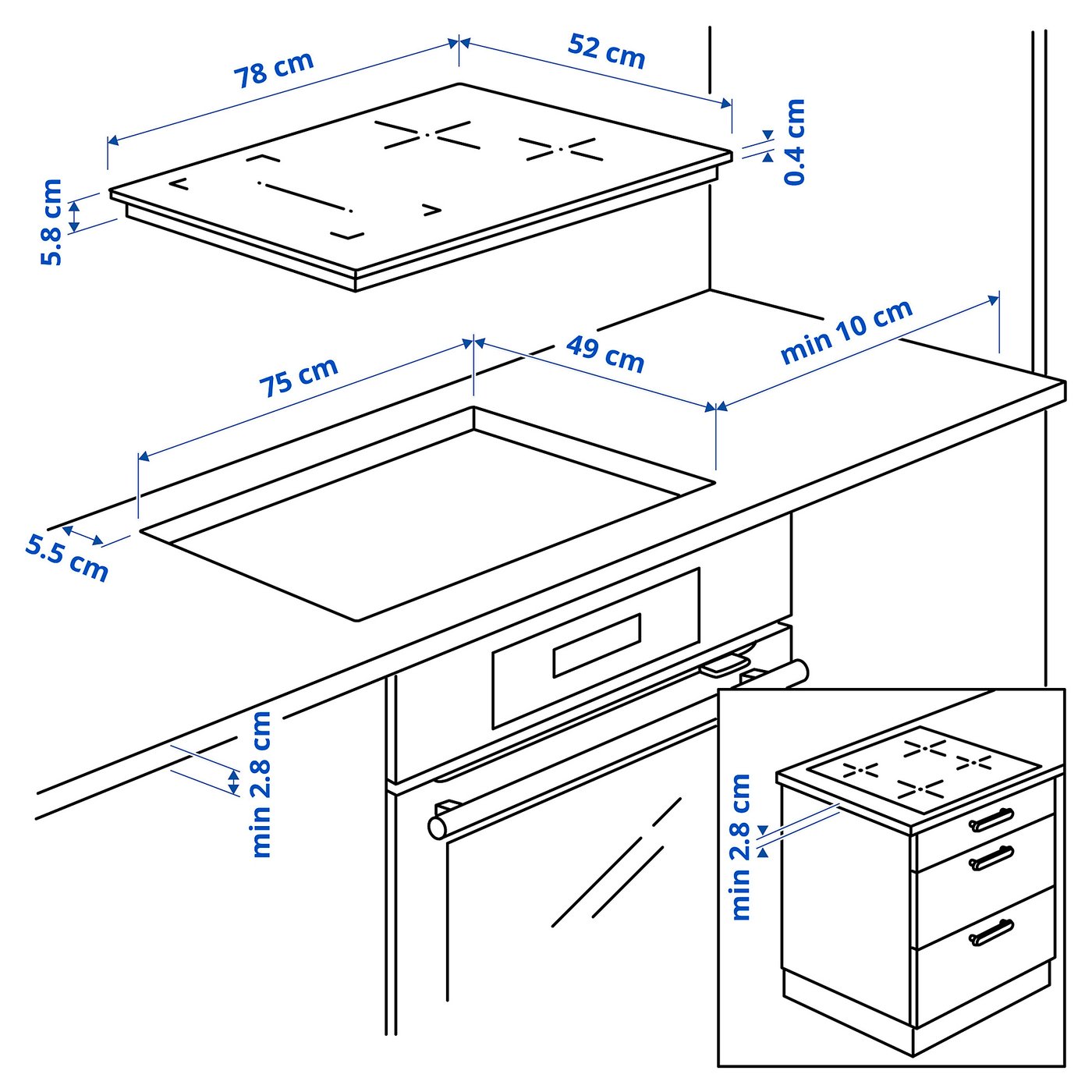 78 cm
52 cm
0.4 cm
5.8 cm
75 cm
49 cm
min 10 cm
5.5 cm
min 2.8 cm
min 2.8 cm