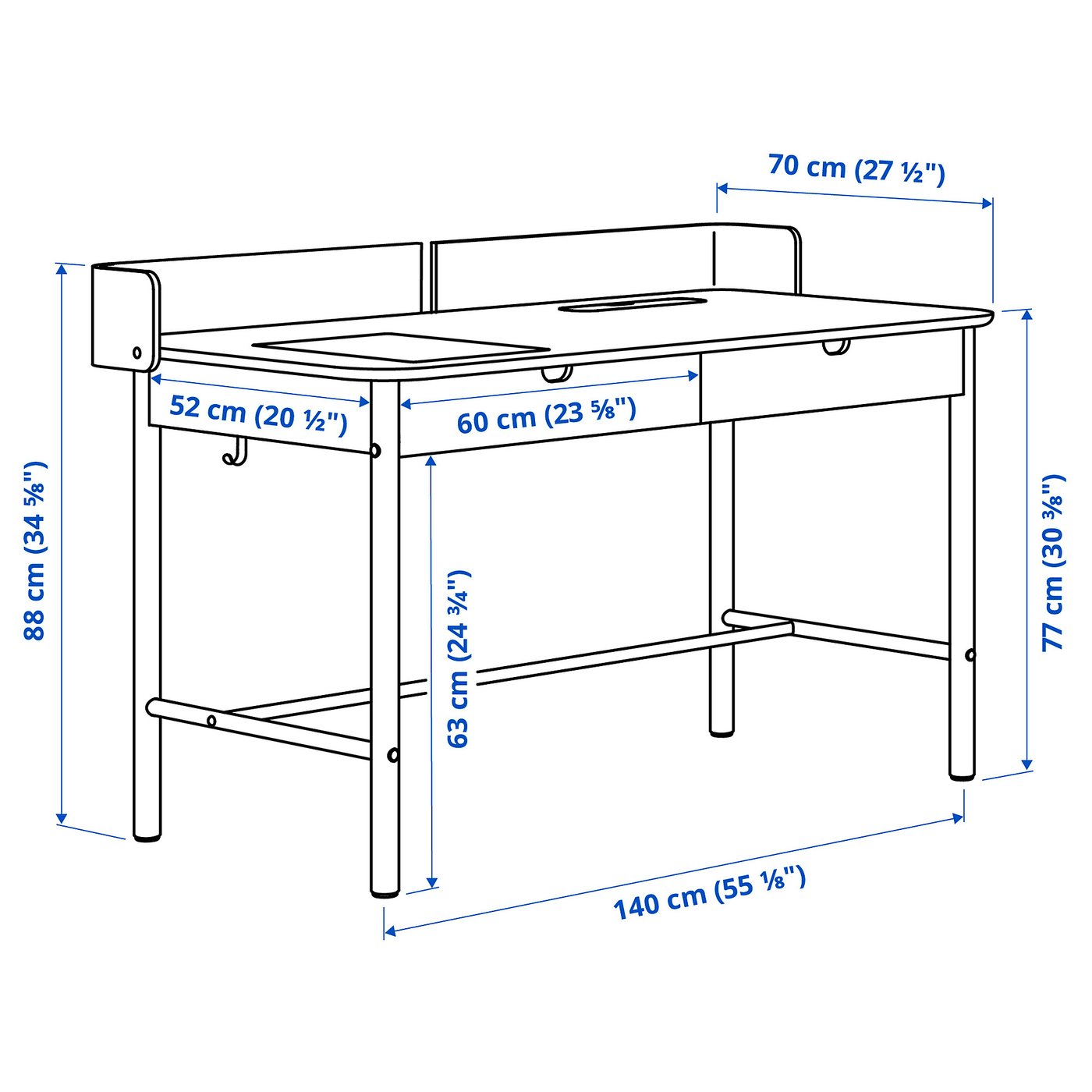 70 cm (27 ½")

88 cm (34 ⅝")

52 cm (20 ½")

60 cm (23 ⅝")

63 cm (24 ¾")

77 cm (30 ⅜")

140 cm (55 ⅛")