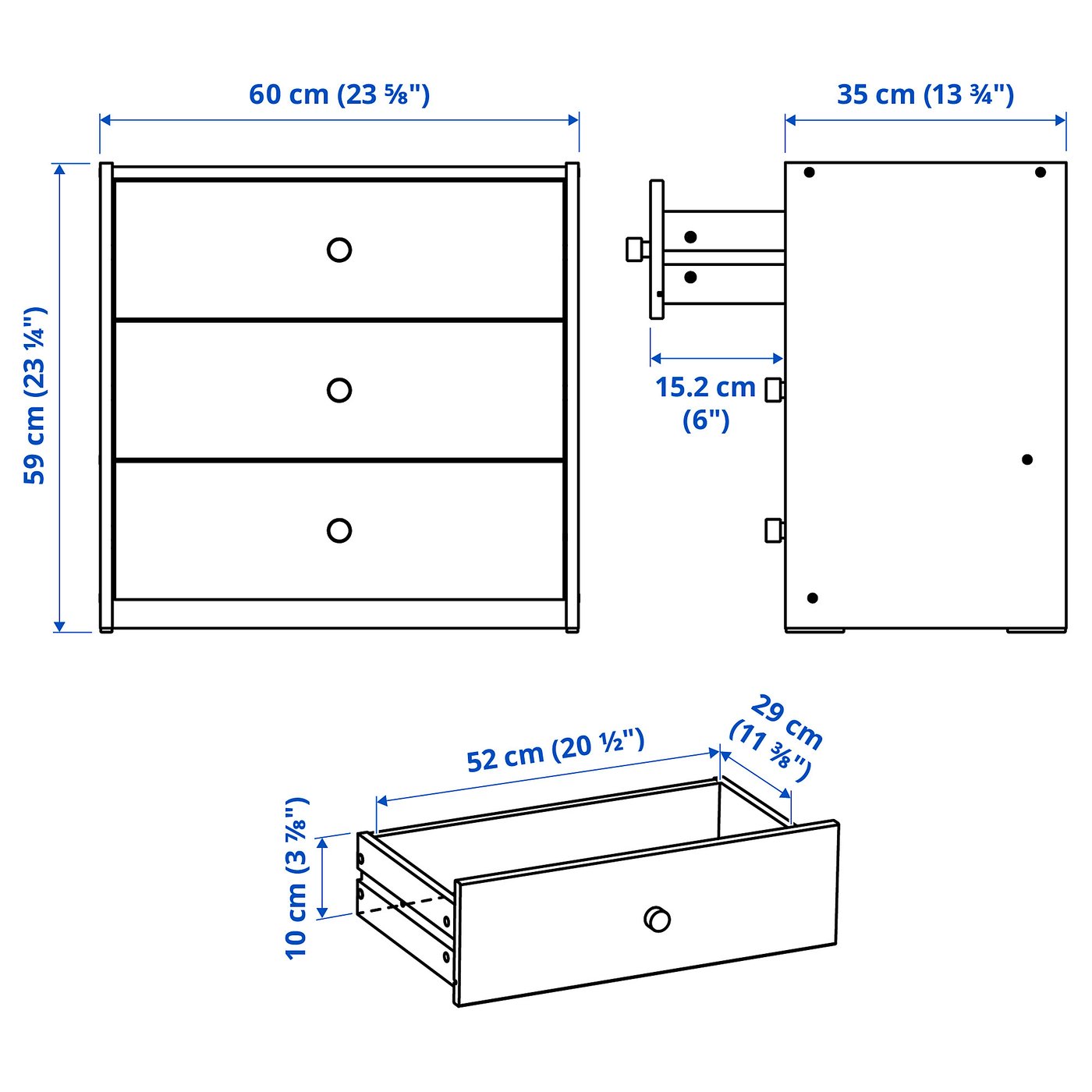 60 cm (23 ⅝")

35 cm (13 ¾")

59 cm (23 ¼")

15.2 cm (6")

52 cm (20 ½")

29 cm (11 ⅜")

10 cm (3 ⅞")