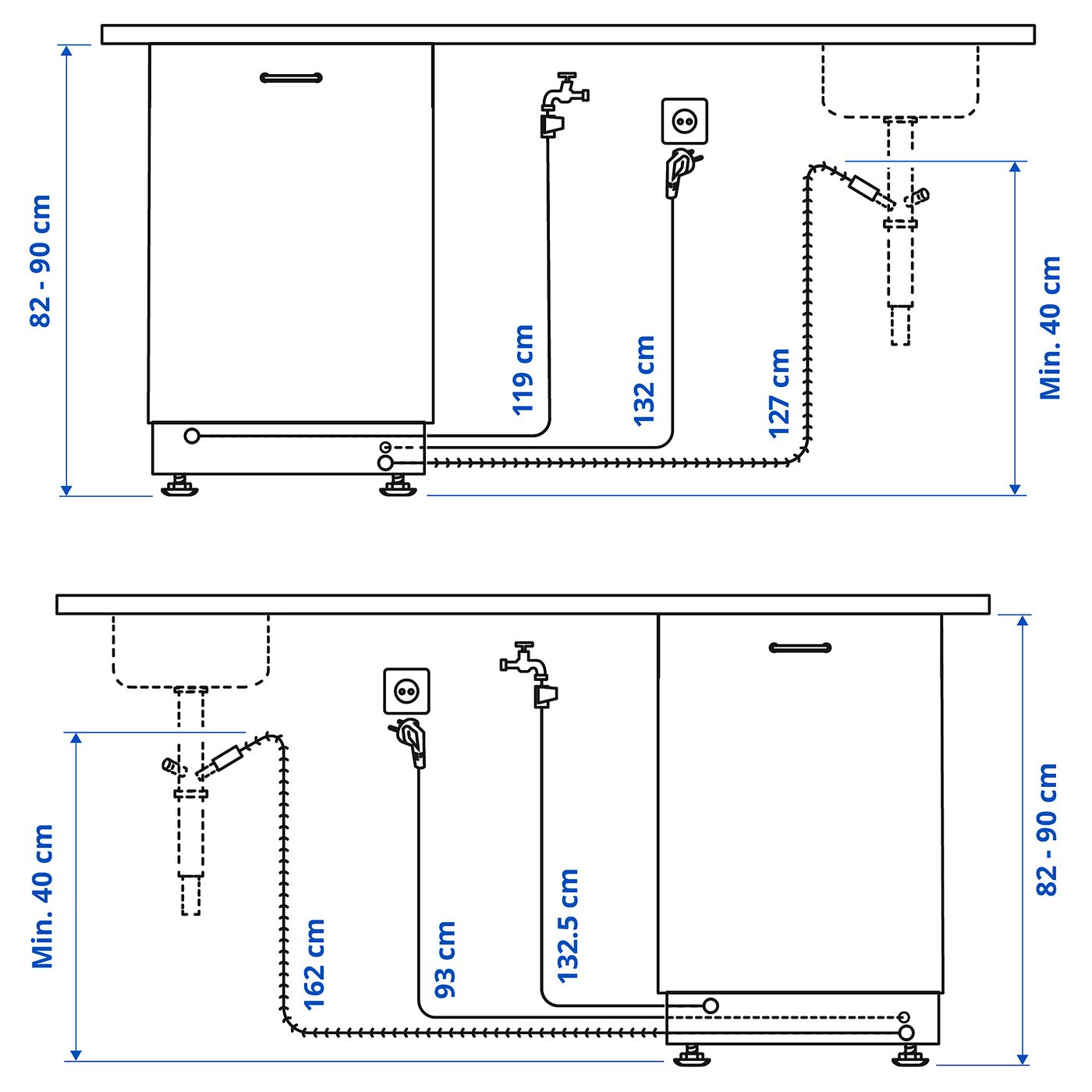 82 - 90 cm

119 cm

132 cm

127 cm

Min. 40 cm

Min. 40 cm

162 cm

93 cm

132.5 cm

82 - 90 cm