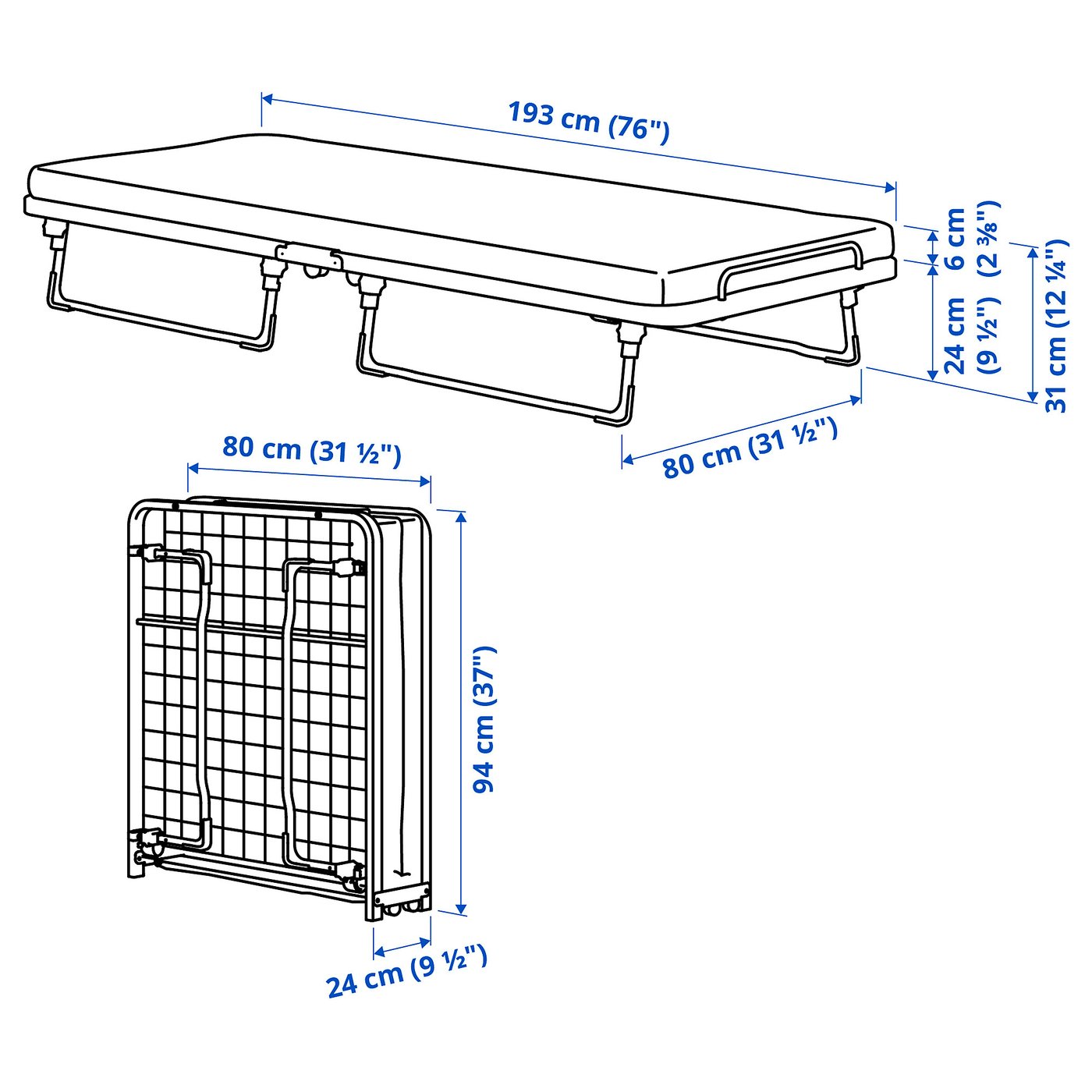 193 cm (76")

6 cm (2 ⅜")

24 cm (9 ½")

31 cm (12 ¼")

80 cm (31 ½")

80 cm (31 ½")

94 cm (37")

24 cm (9 ½")