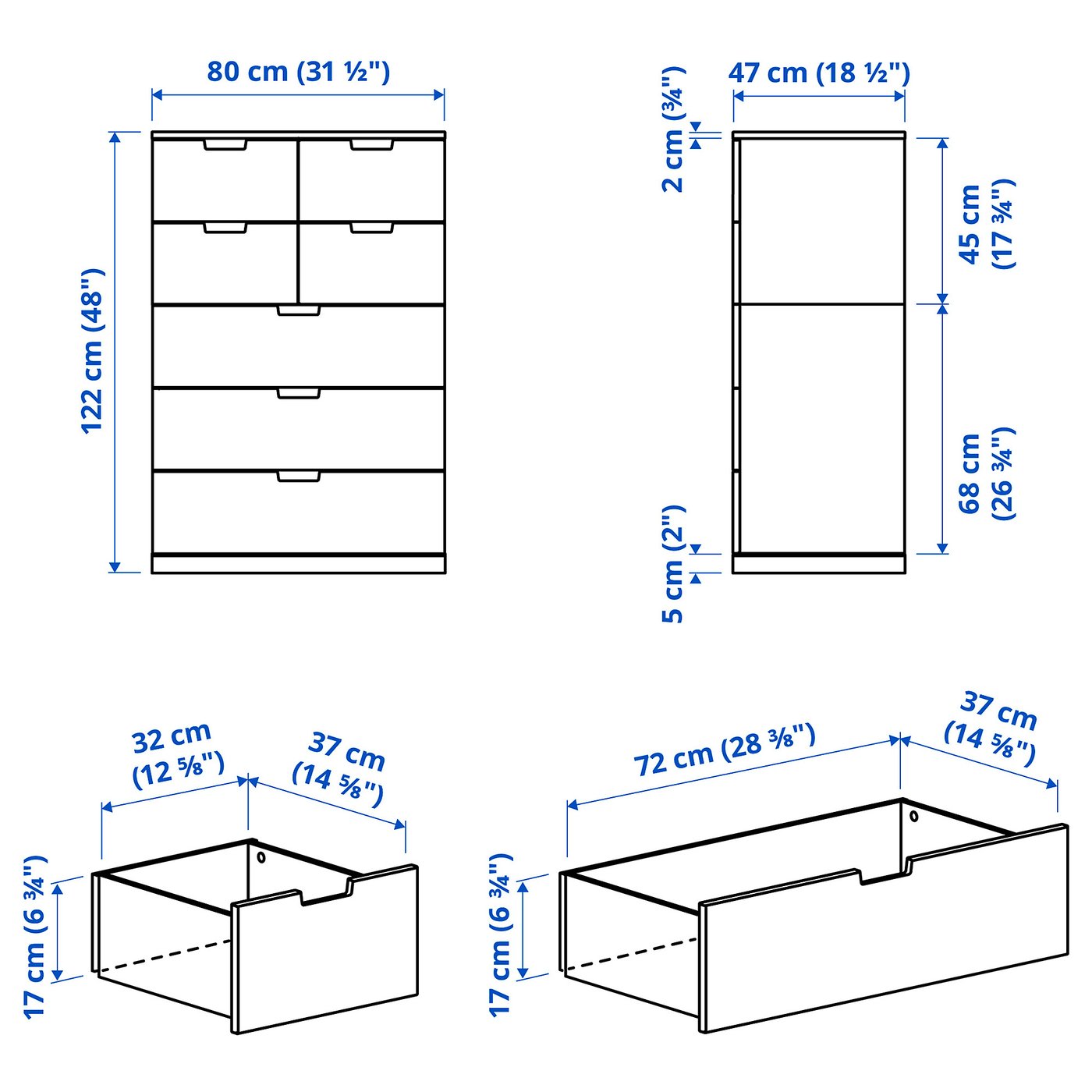 80 cm (31 ½")

122 cm (48")

47 cm (18 ½")

2 cm (¾")

45 cm (17 ¾")

68 cm (26 ¾")

5 cm (2")

32 cm (12 ⅝")

37 cm (14 ⅝")

17 cm (6 ¾")

72 cm (28 ⅜")

37 cm (14 ⅝")

17 cm (6 ¾")