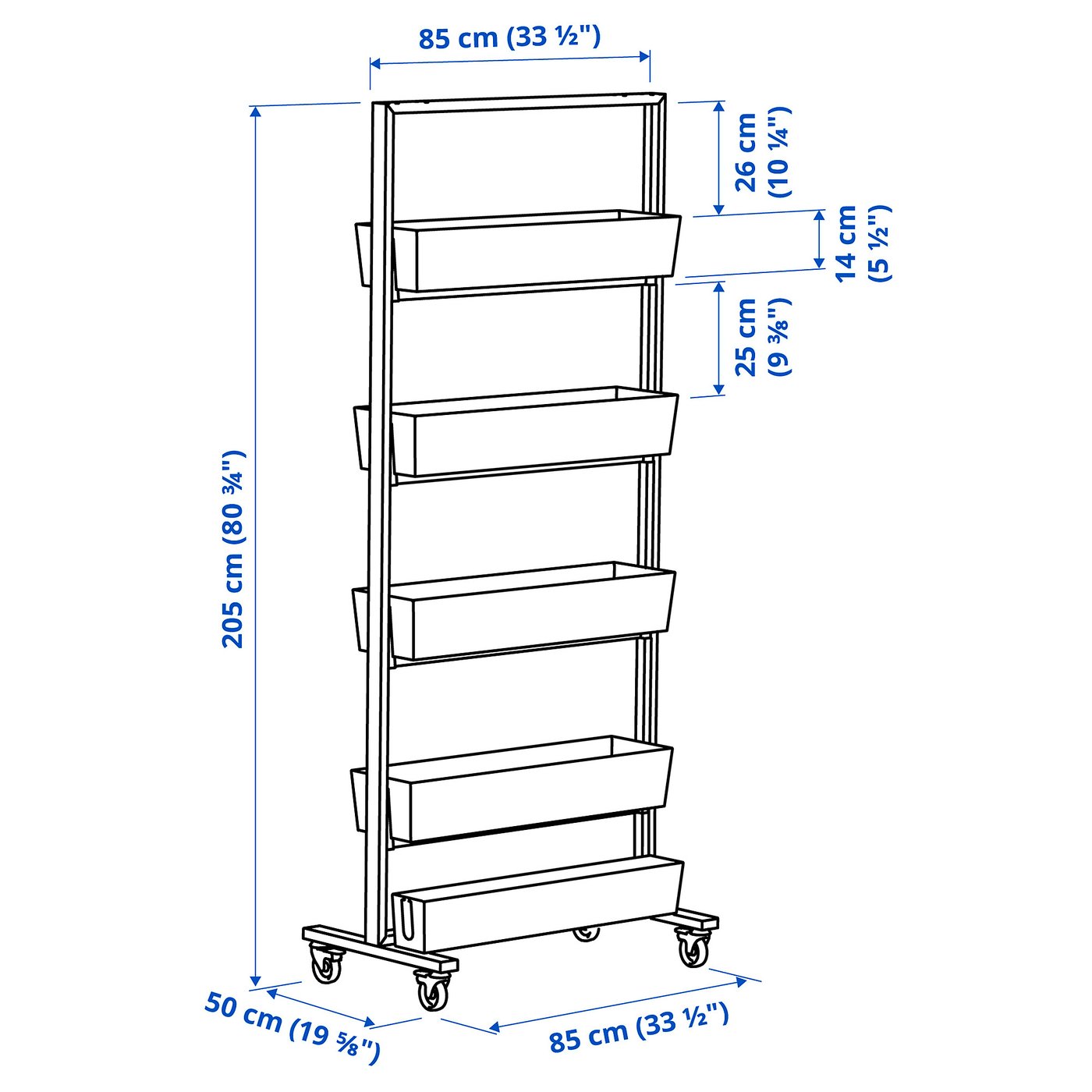 85 cm (33 ½")

26 cm (10 ¼")

14 cm (5 ½")

25 cm (9 ⅜")

205 cm (80 ¾")

50 cm (19 ⅝")

85 cm (33 ½")