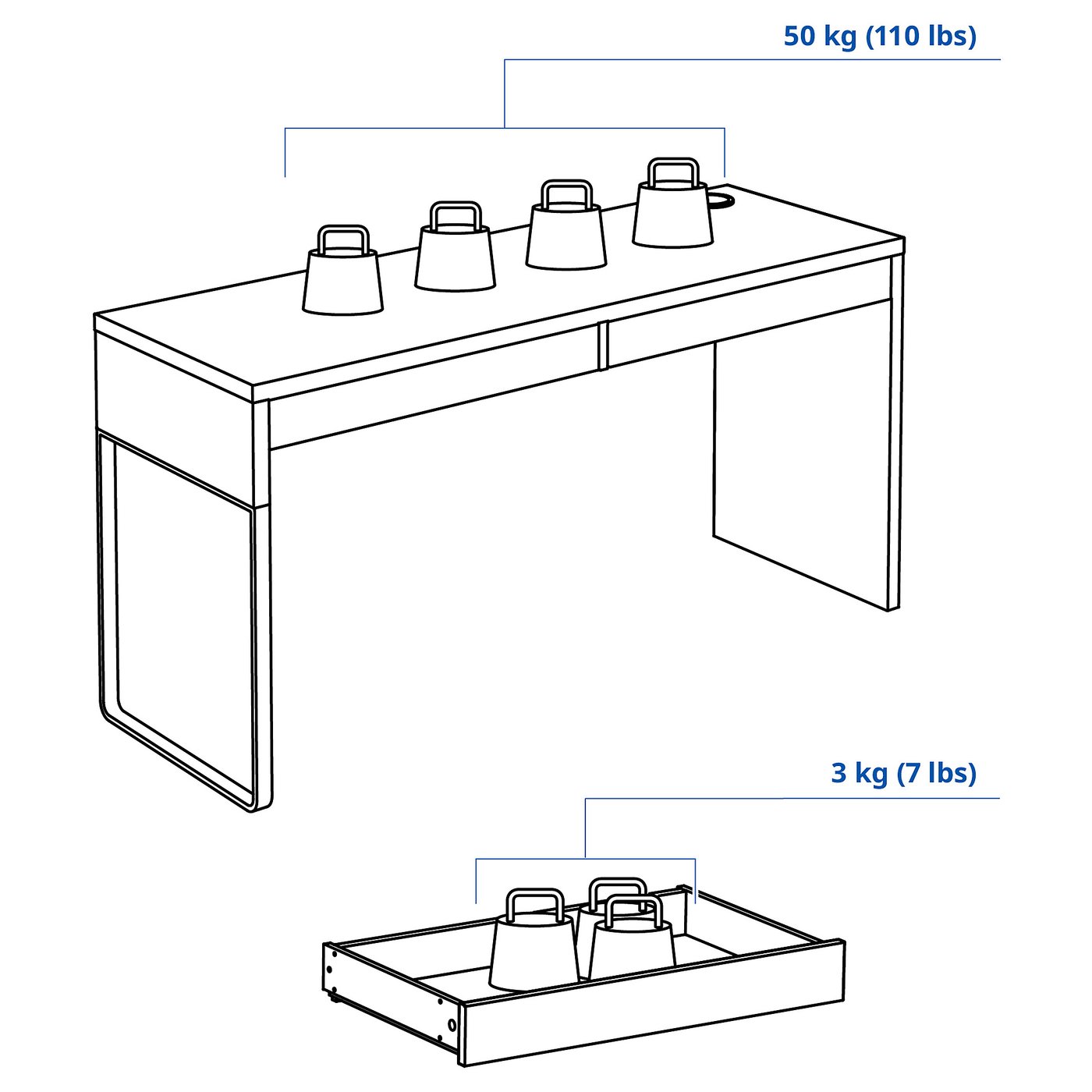 50 kg (110 lbs)

3 kg (7 lbs)