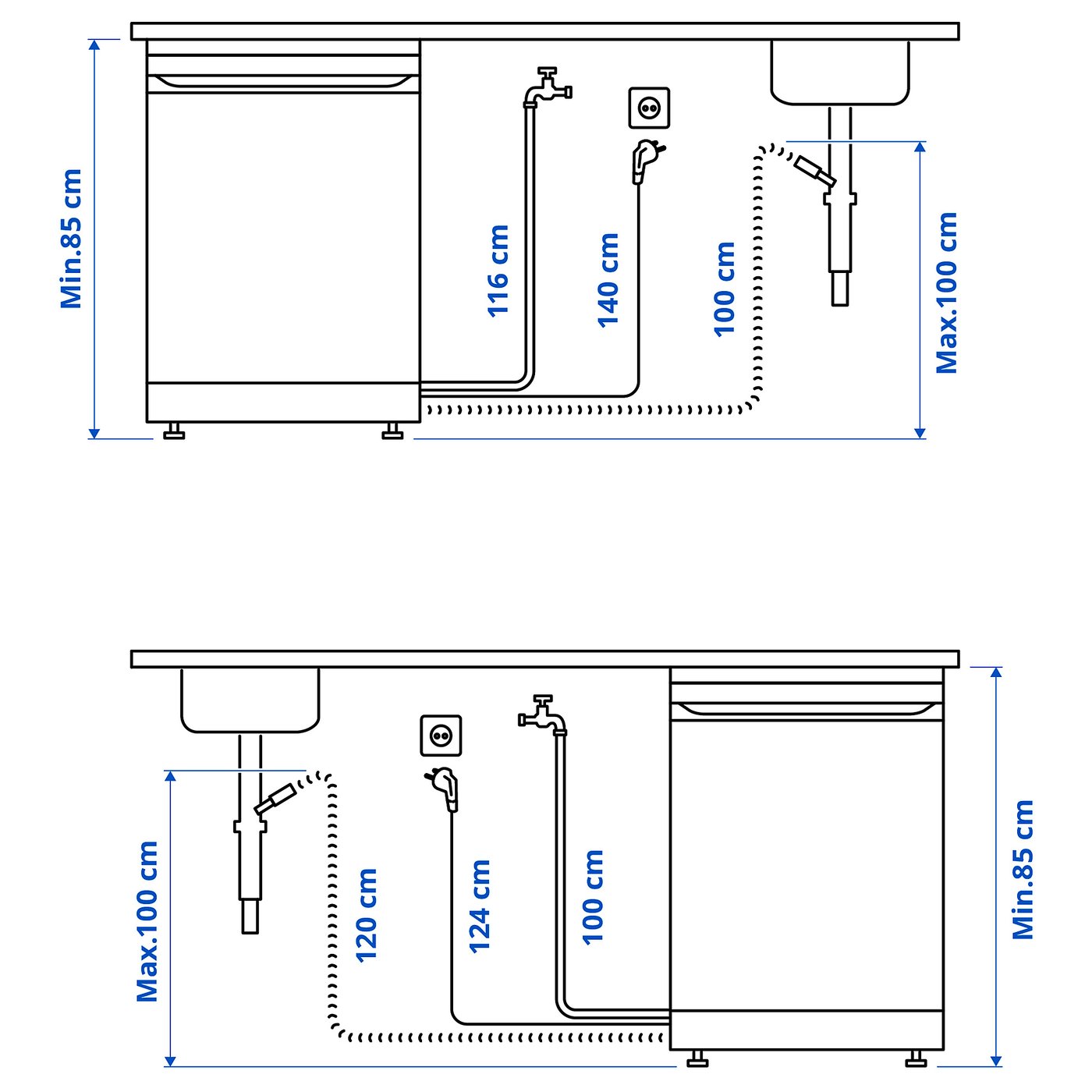 Min.85 cm
116 cm
140 cm
100 cm
Max.100 cm

Max.100 cm
120 cm
124 cm
100 cm
Min.85 cm