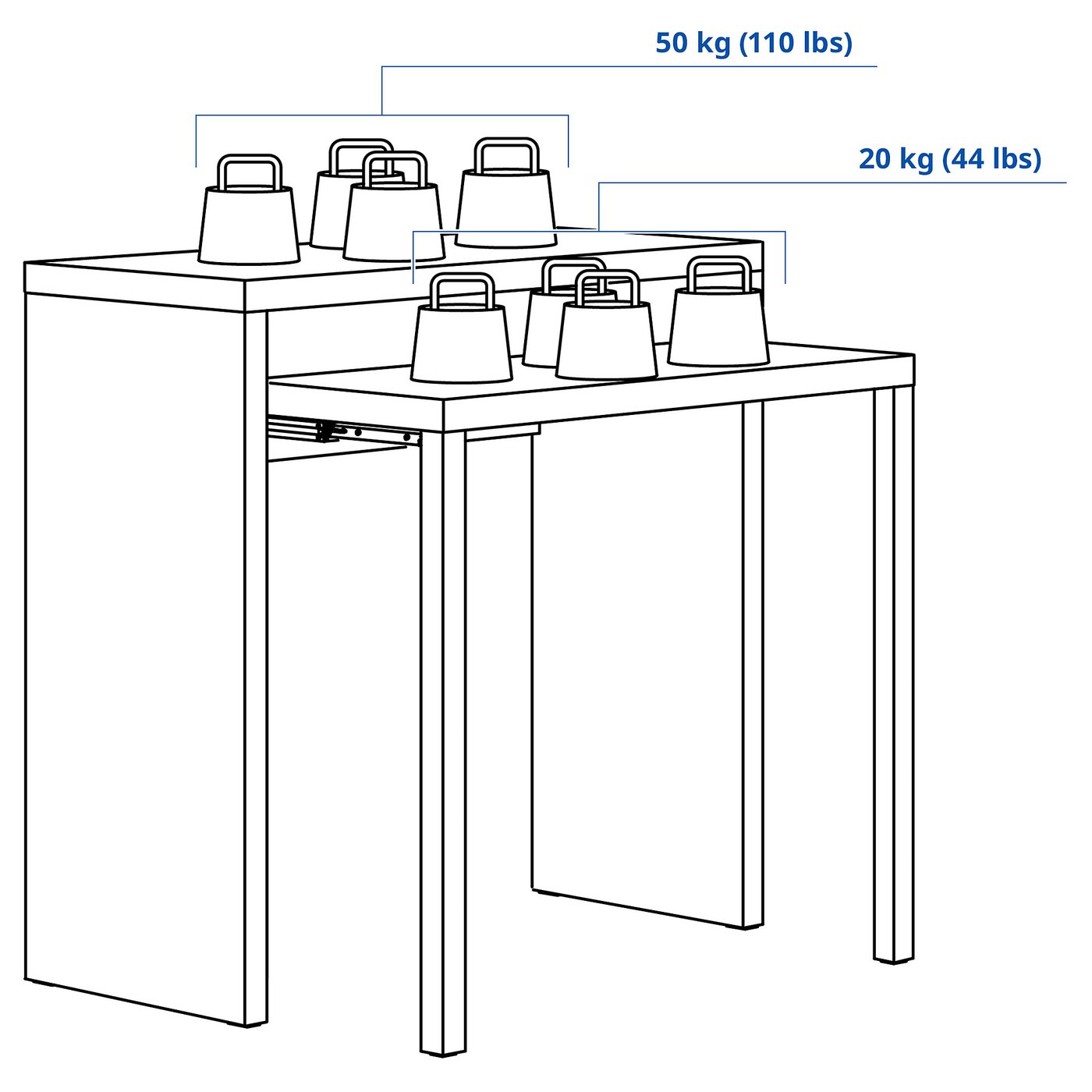 50 kg (110 lbs)

20 kg (44 lbs)