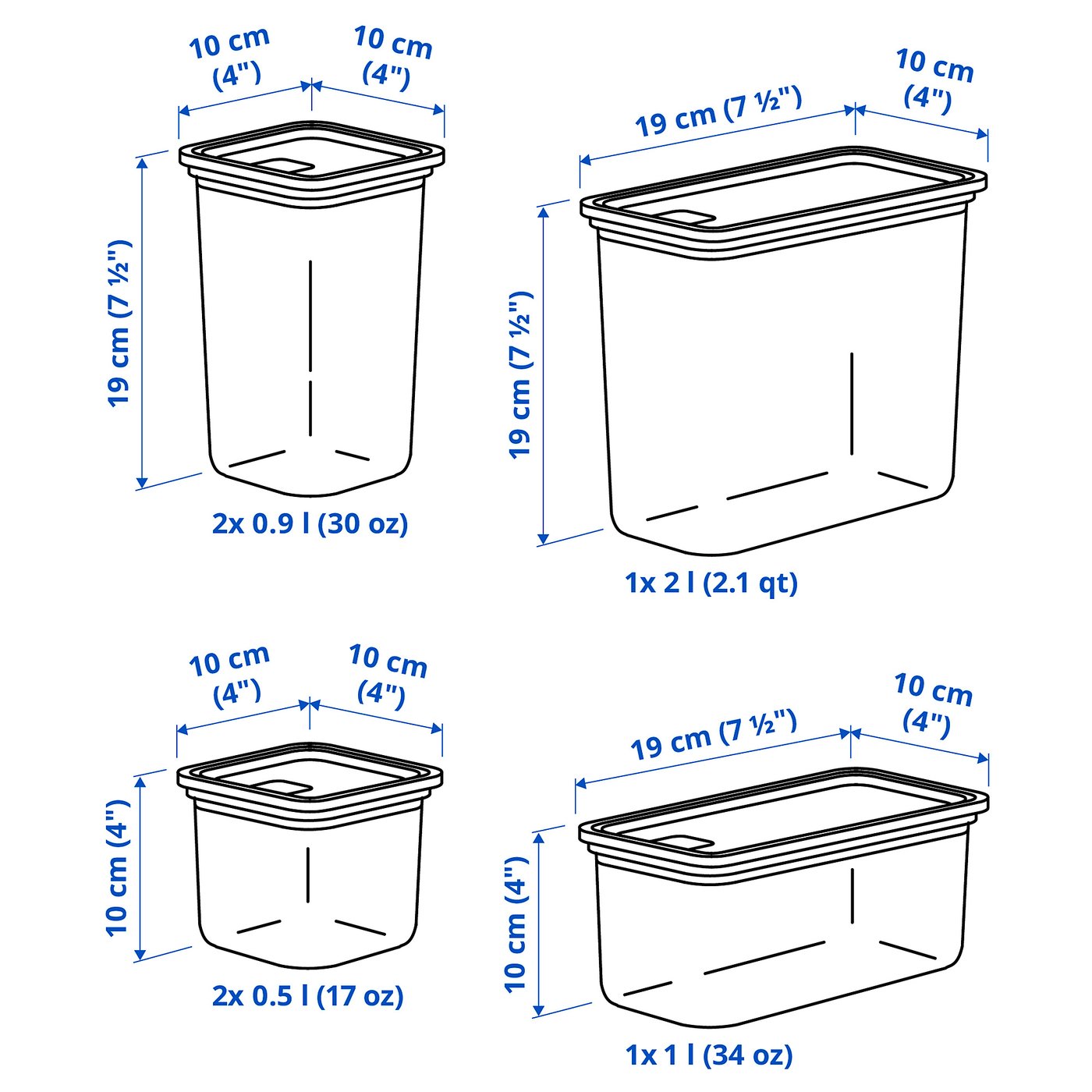 10 cm (4")
10 cm (4")
19 cm (7 ½")
2x 0.9 l (30 oz)

19 cm (7 ½")
10 cm (4")
19 cm (7 ½")
1x 2 l (2.1 qt)

10 cm (4")
10 cm (4")
10 cm (4")
2x 0.5 l (17 oz)

19 cm (7 ½")
10 cm (4")
10 cm (4")
1x 1 l (34 oz)