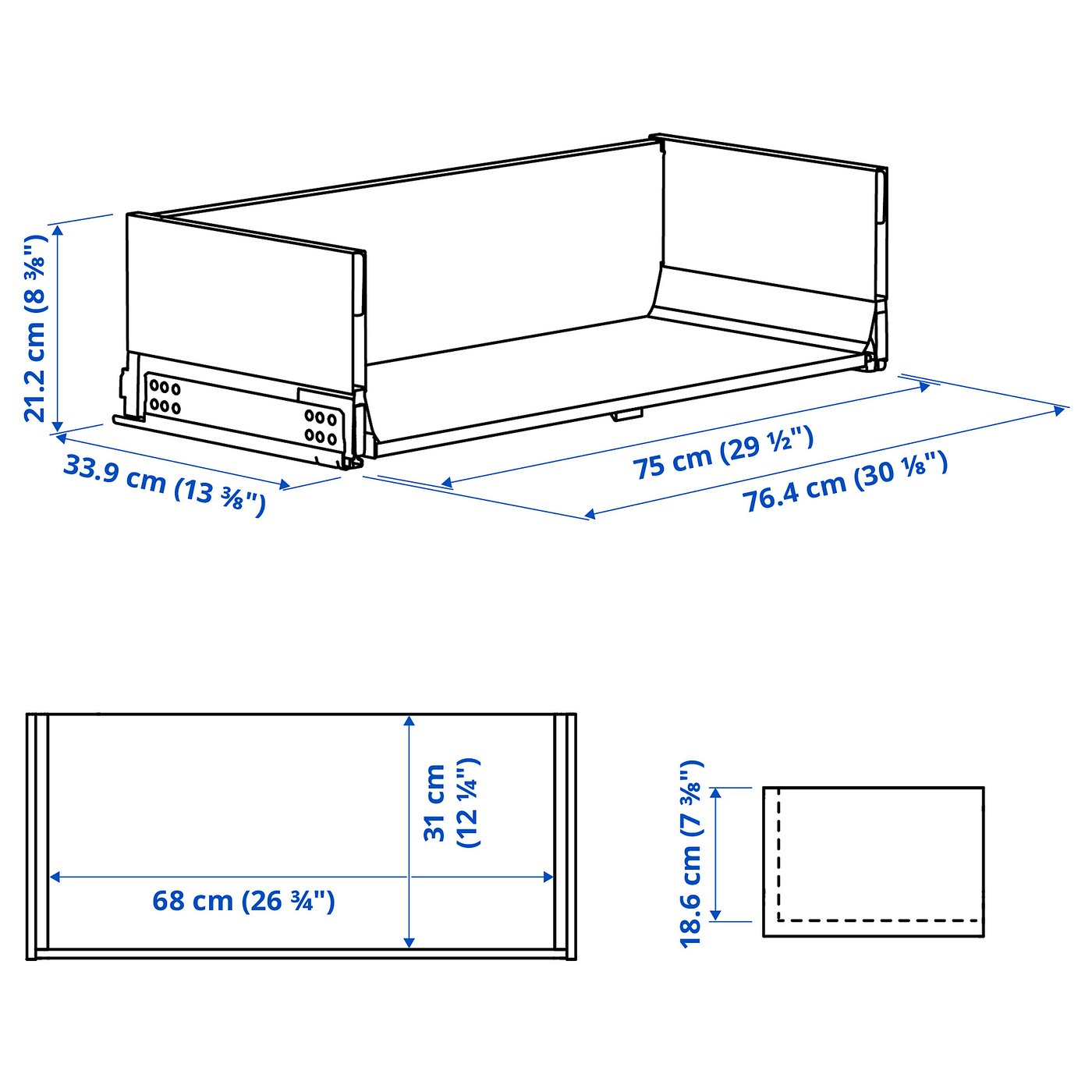 21.2 cm (8 ⅜")

33.9 cm (13 ⅜")

75 cm (29 ½")

76.4 cm (30 ⅛")

31 cm (12 ¼")

68 cm (26 ¾")

18.6 cm (7 ⅜")