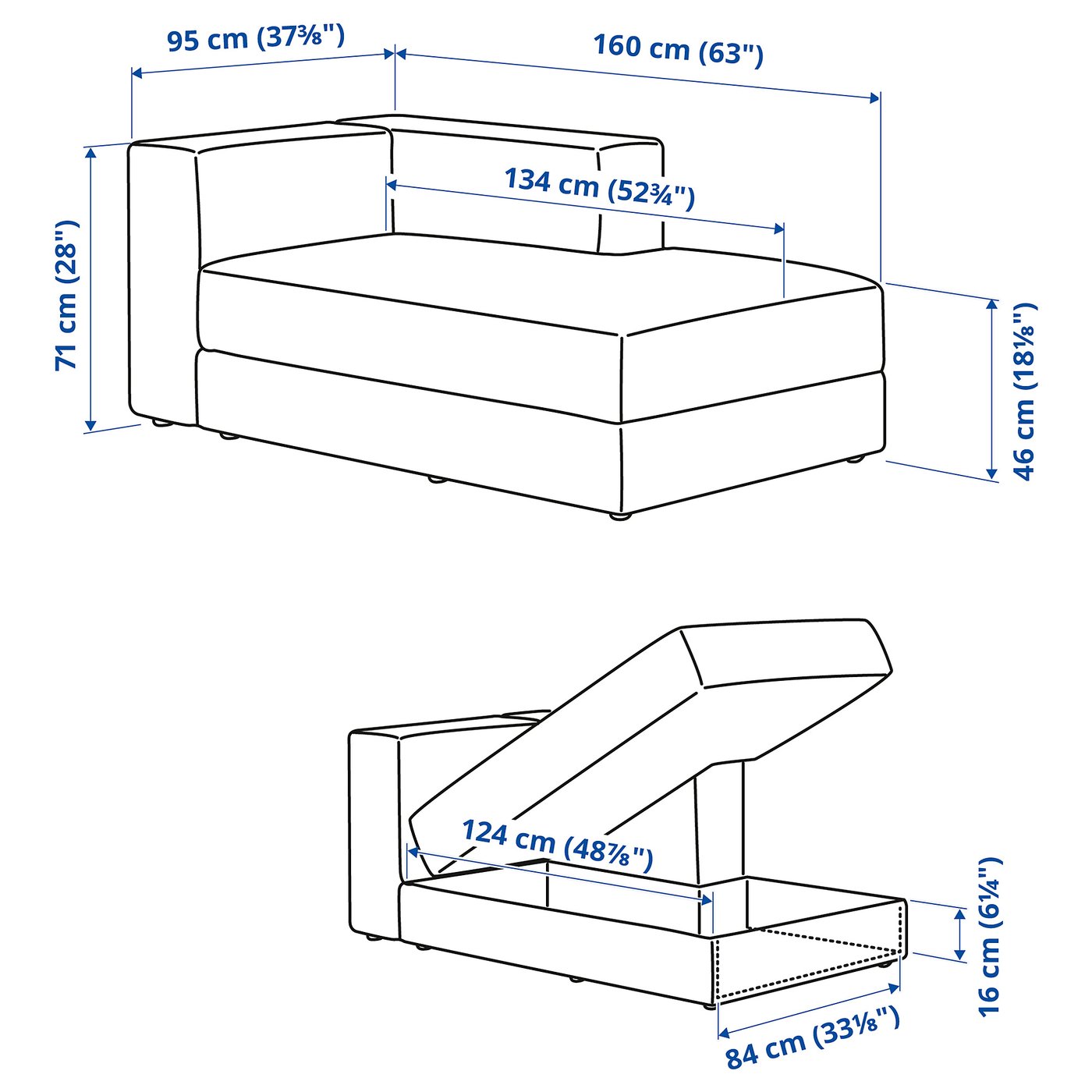 95 cm (37⅜")
160 cm (63")
134 cm (52¾")
71 cm (28")
46 cm (18⅛")
124 cm (48⅞")
16 cm (6¼")
84 cm (33⅛")