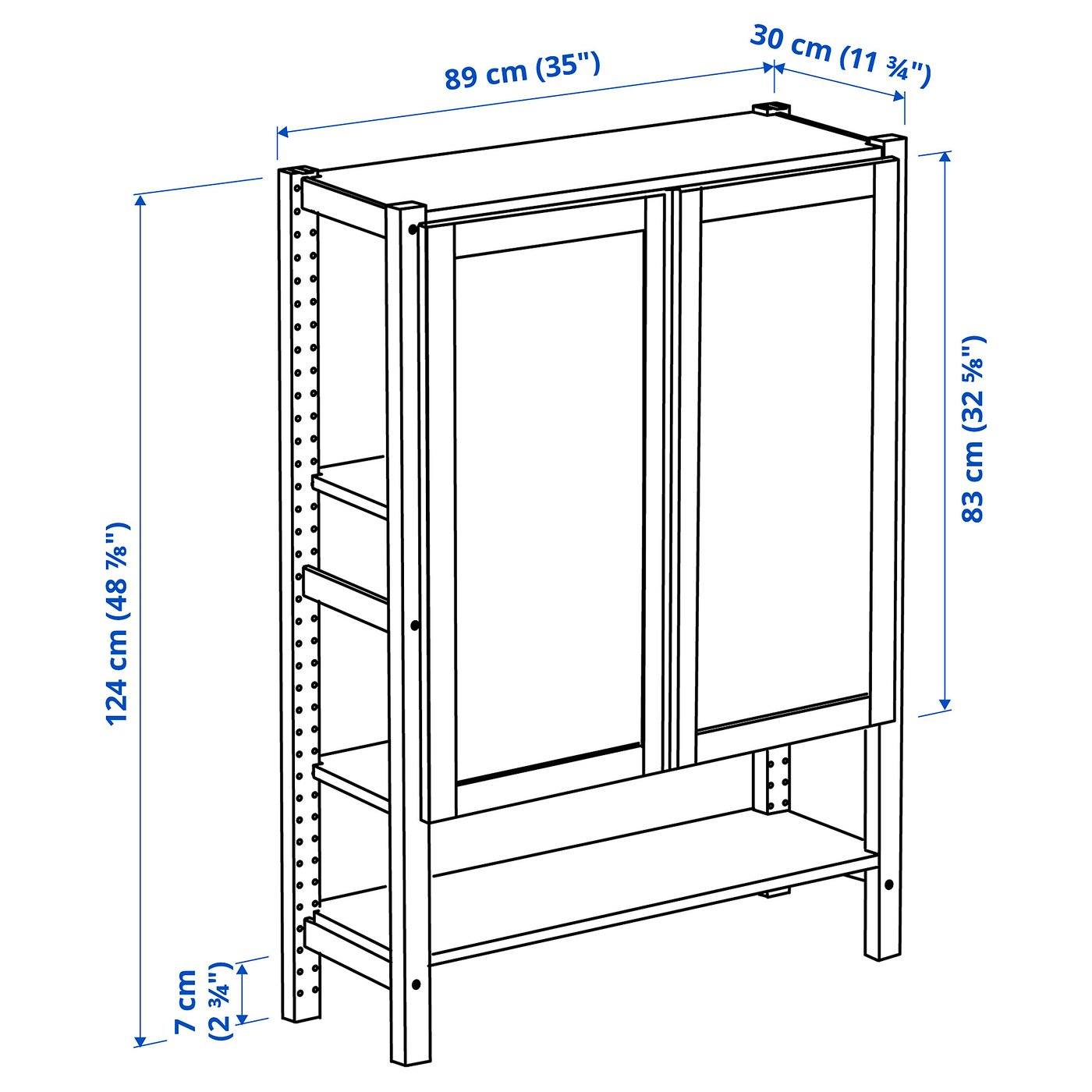 89 cm (35")

30 cm (11 ¾")

124 cm (48 ⅞")

83 cm (32 ⅝")

7 cm (2 ¾")