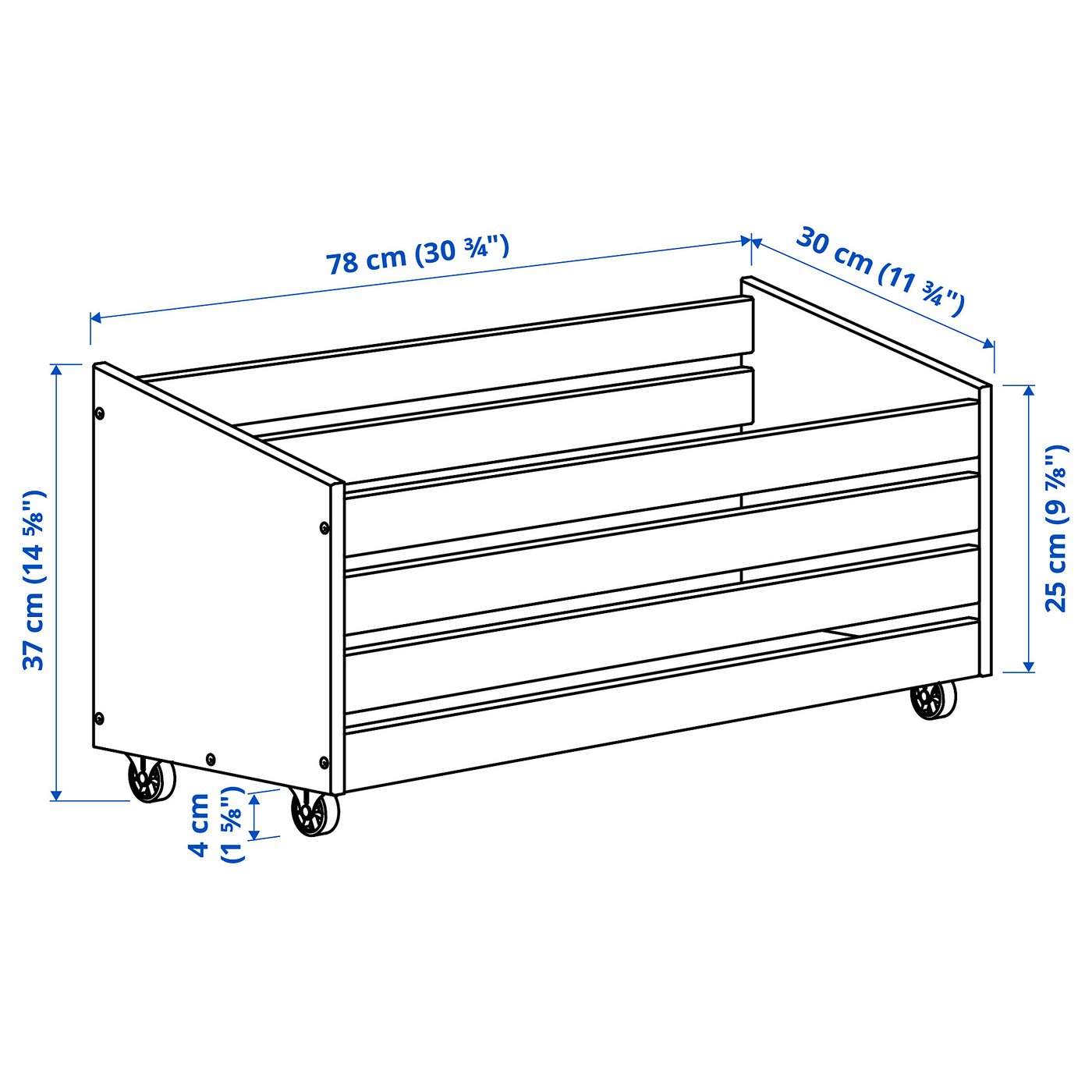 78 cm (30 ¾")

30 cm (11 ¾")

37 cm (14 ⅝")

25 cm (9 ⅞")

4 cm (1 ⅝")